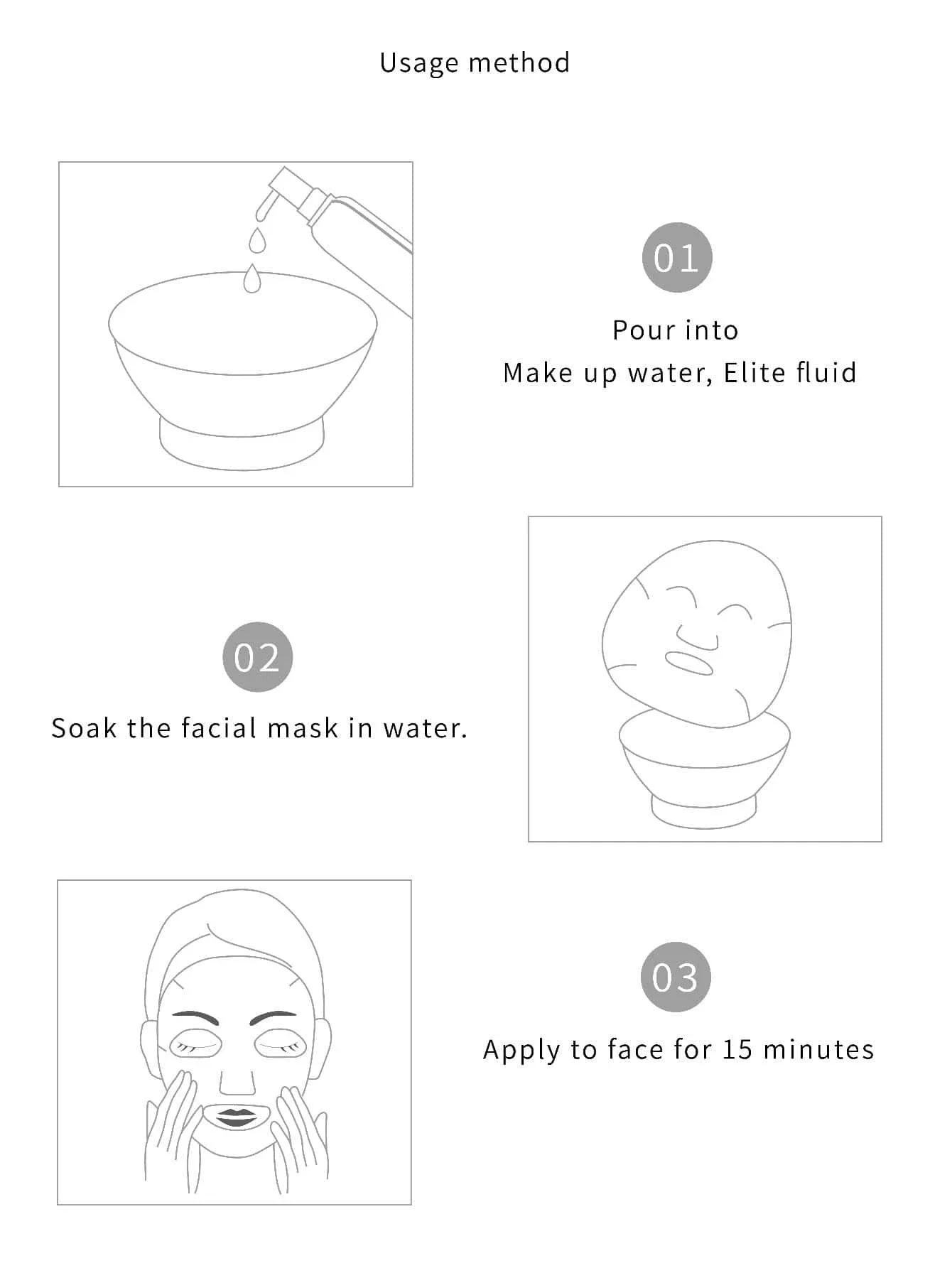 Usage method

01

Pour into
Make up water, Elite fluid

02

Soak the facial mask in water.

03

Apply to face for 15 minutes