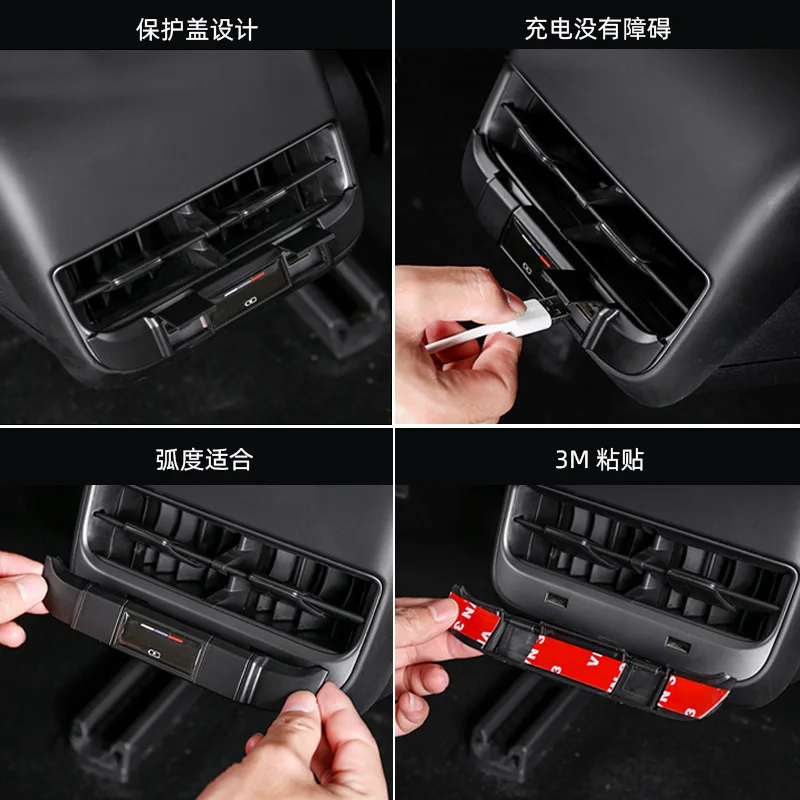 保护盖设计

充电没有障碍

弧度适合

3M 粘贴