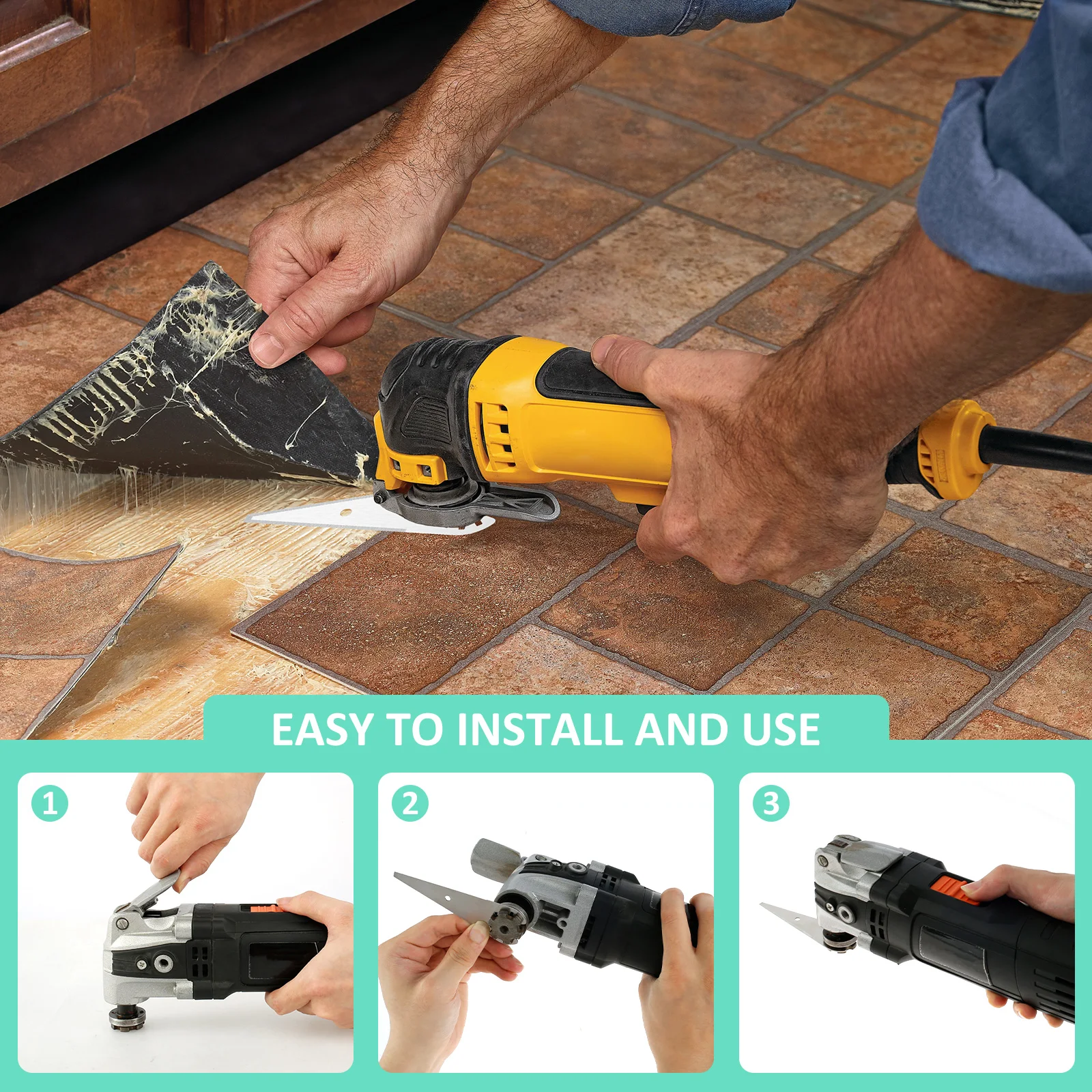 EASY TO INSTALL AND USE

1

2

3