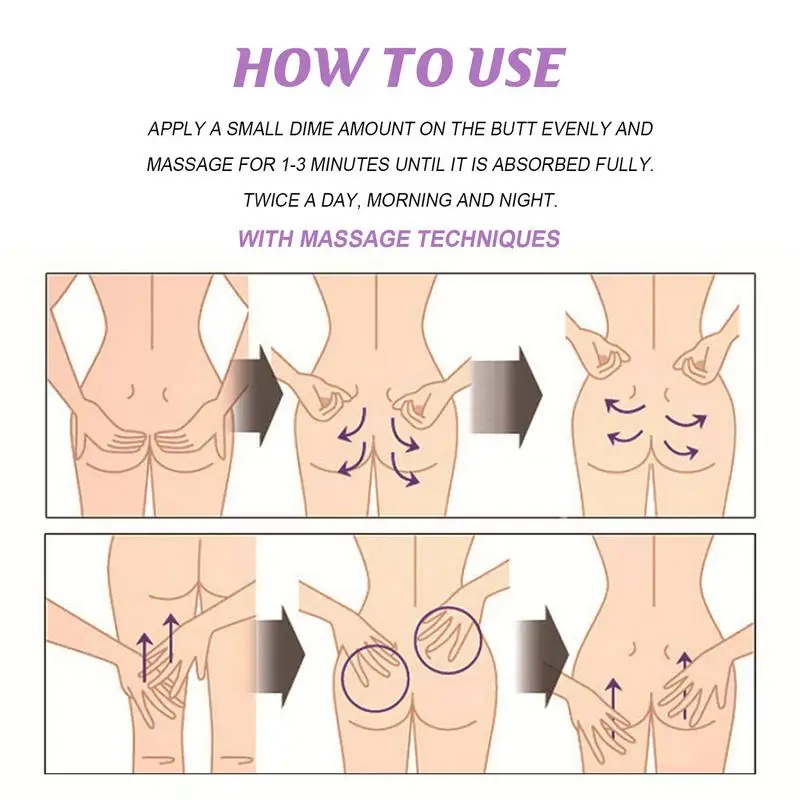 HOW TO USE

APPLY A SMALL DIME AMOUNT ON THE BUTT EVENLY AND MASSAGE FOR 1-3 MINUTES UNTIL IT IS ABSORBED FULLY. TWICE A DAY, MORNING AND NIGHT.

WITH MASSAGE TECHNIQUES