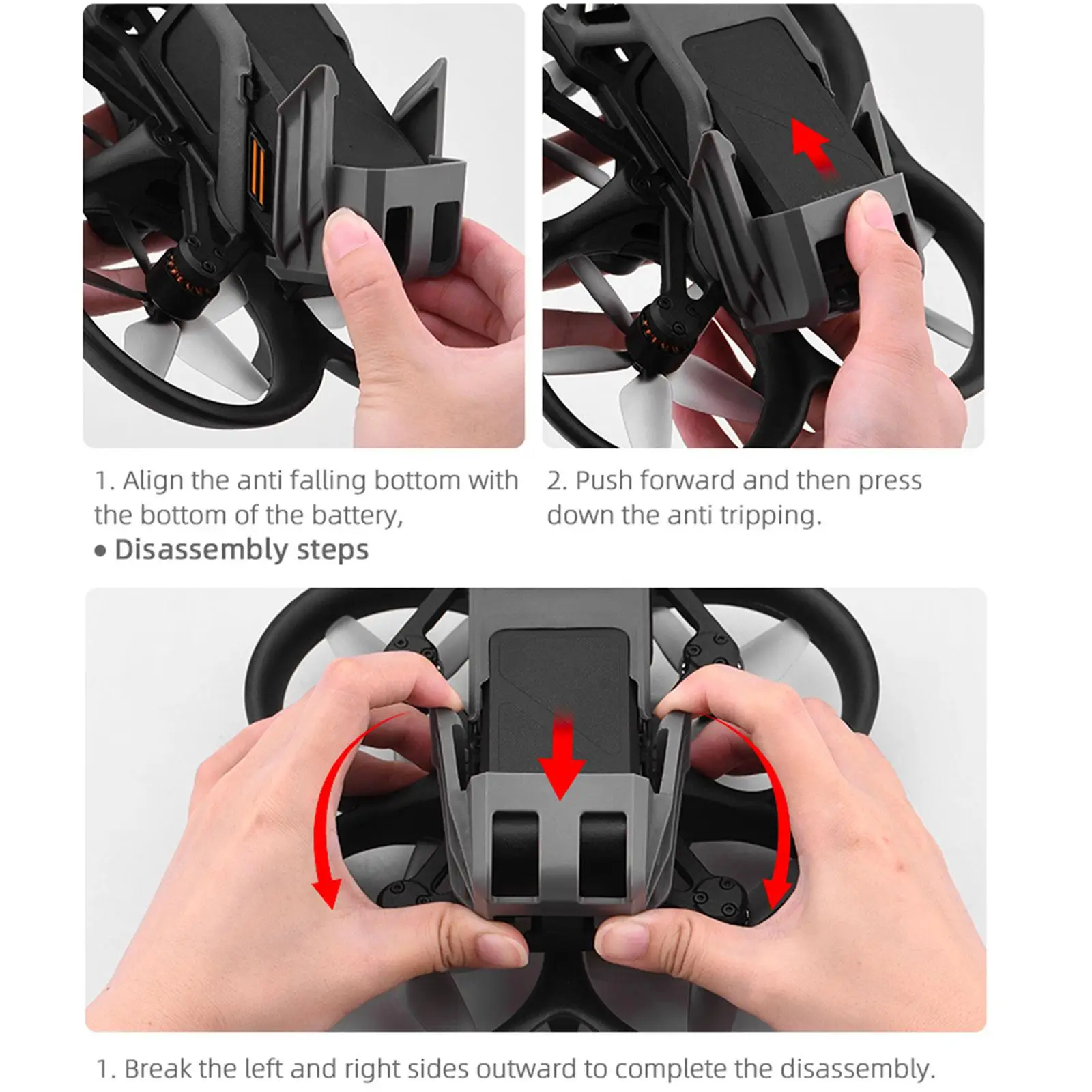 1. Align the anti falling bottom with the bottom of the battery,

2. Push forward and then press down the anti tripping.

• Disassembly steps

1. Break the left and right sides outward to complete the disassembly.