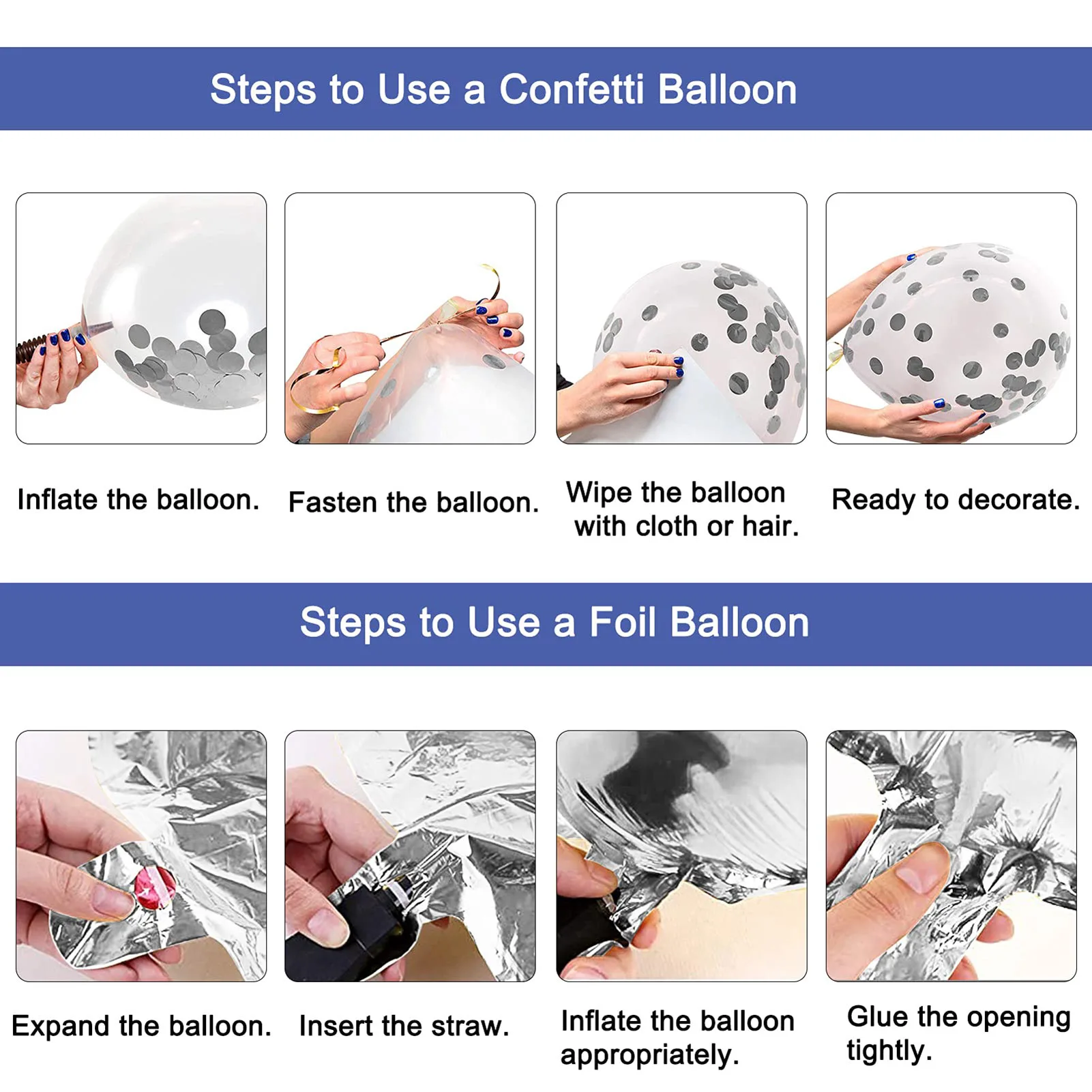 Steps to Use a Confetti Balloon

Inflate the balloon.

Fasten the balloon.

Wipe the balloon with cloth or hair.

Ready to decorate.

Steps to Use a Foil Balloon

Expand the balloon.

Insert the straw.

Inflate the balloon appropriately.

Glue the opening tightly.