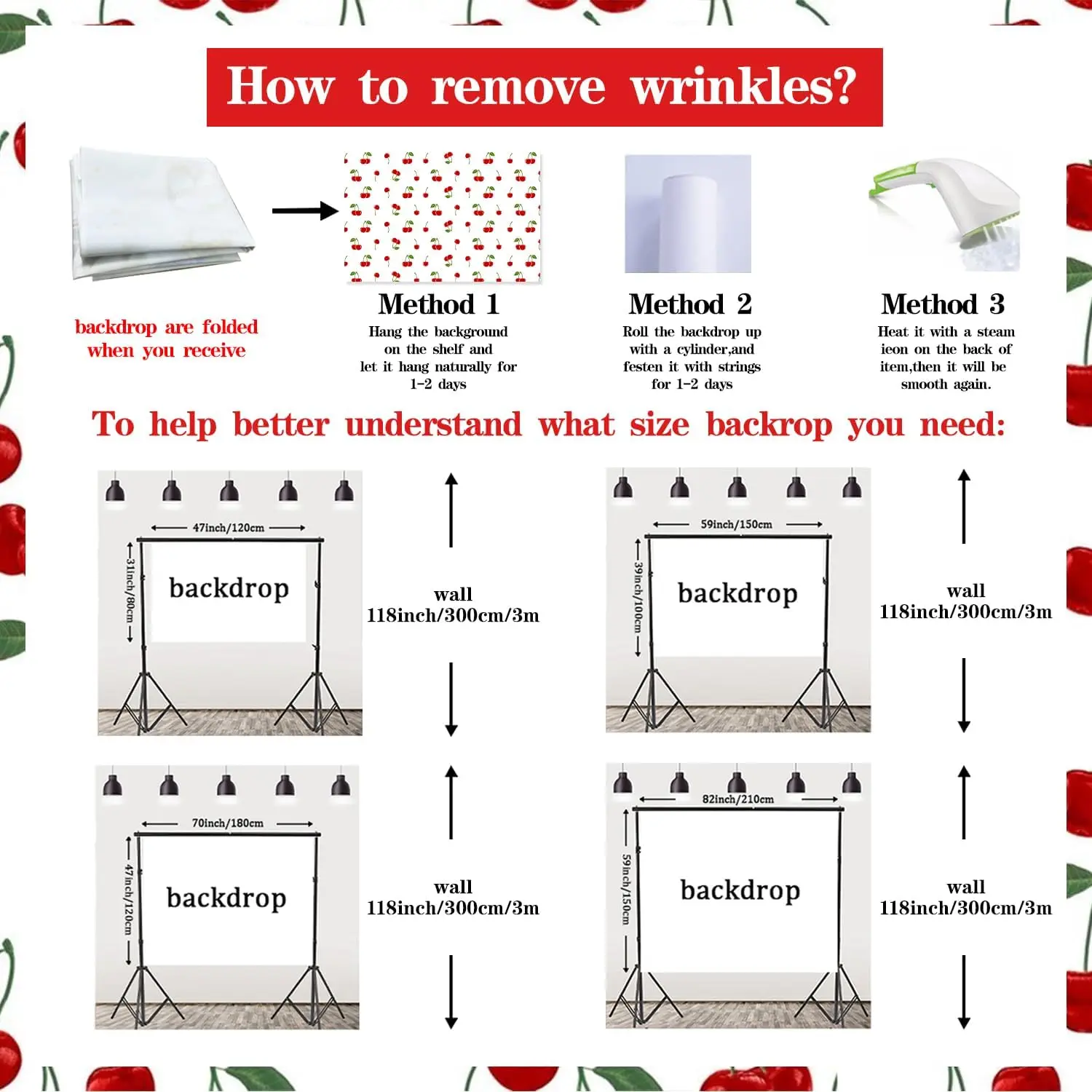 How to remove wrinkles?

backdrop are folded when you receive

Method 1
Hang the background on the shelf and let it hang naturally for 1-2 days

Method 2
Roll the backdrop up with a cylinder,and festen it with strings for 1-2 days

Method 3
Heat it with a steam ieon on the back of item,then it will be smooth again.

To help better understand what size backrop you need:

47inch/120cm
31inch/80cm
backdrop
wall
118inch/300cm/3m

59inch/150cm
39inch/100cm
backdrop
wall
118inch/300cm/3m

70inch/180cm
47inch/120cm
backdrop
wall
118inch/300cm/3m

82inch/210cm
59inch/150cm
backdrop
wall
118inch/300cm/3m