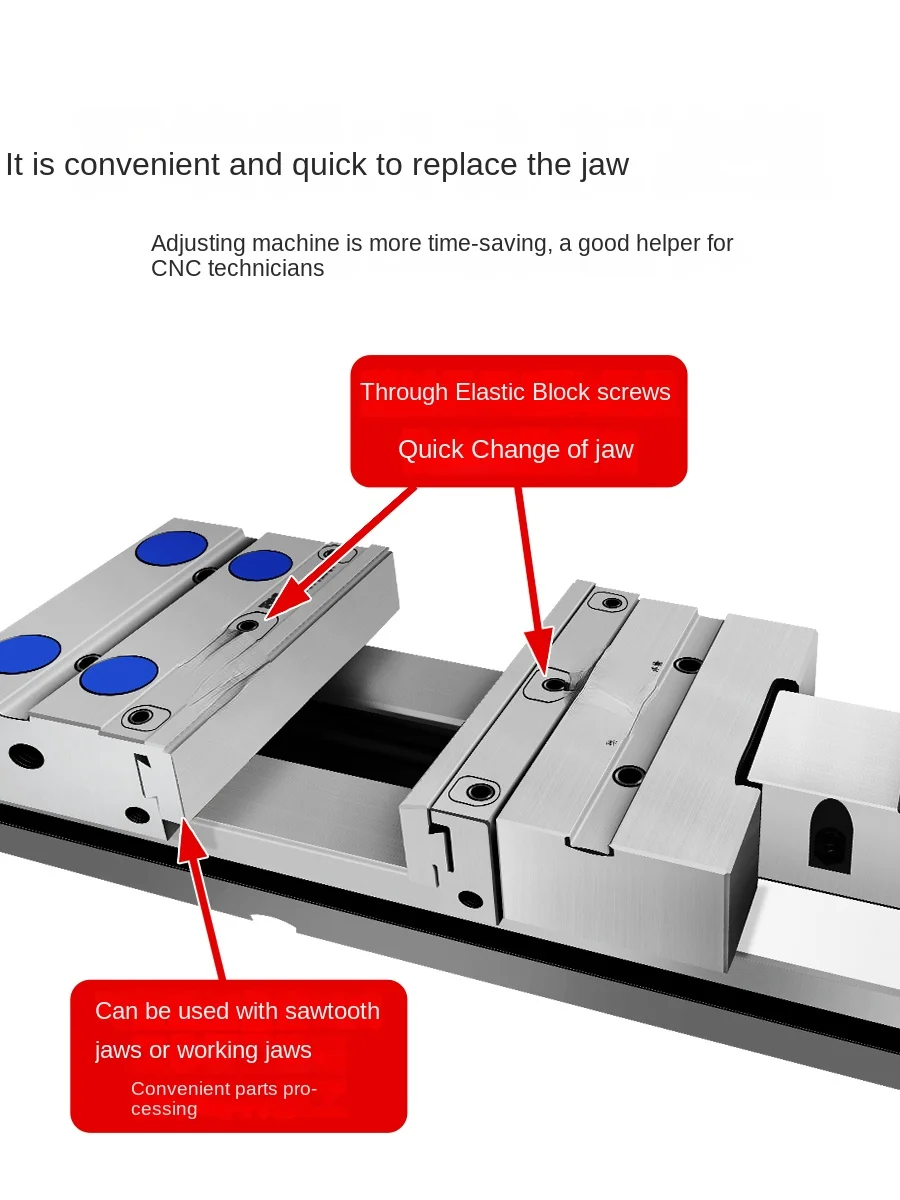 It is convenient and quick to replace the jaw

Adjusting machine is more time-saving, a good helper for CNC technicians

Through Elastic Block screws

Quick Change of jaw

Can be used with sawtooth jaws or working jaws

Convenient parts processing