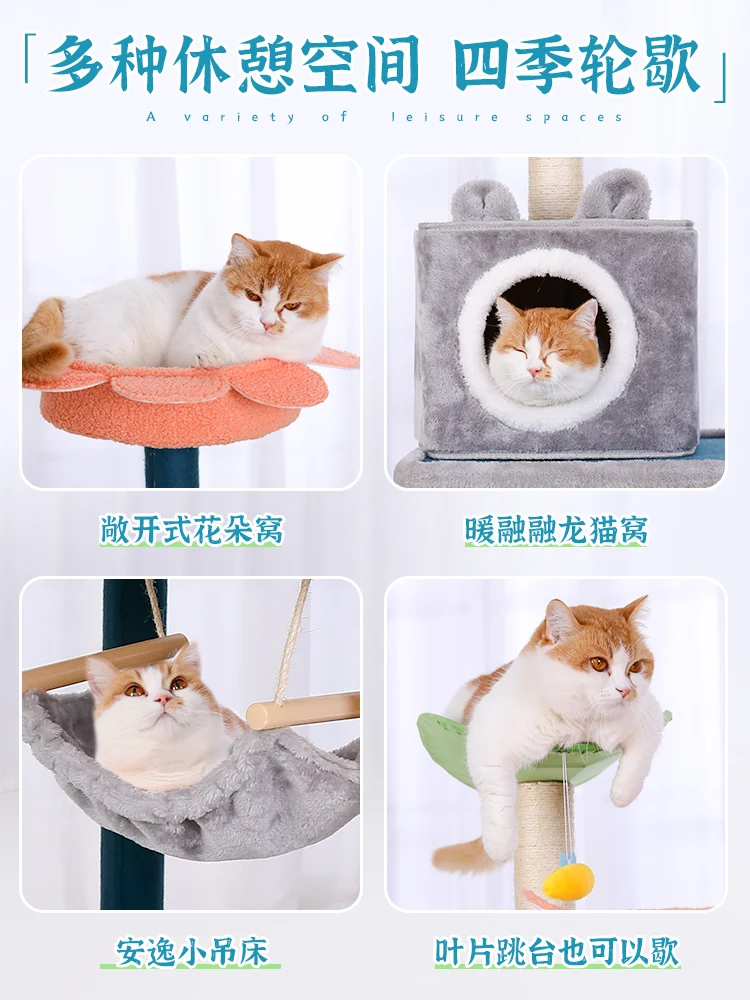 「多种休憩空间 四季轮歇」

A variety of leisure spaces

敞开式花朵窝

暖融融龙猫窝

安逸小吊床

叶片跳台也可以歇