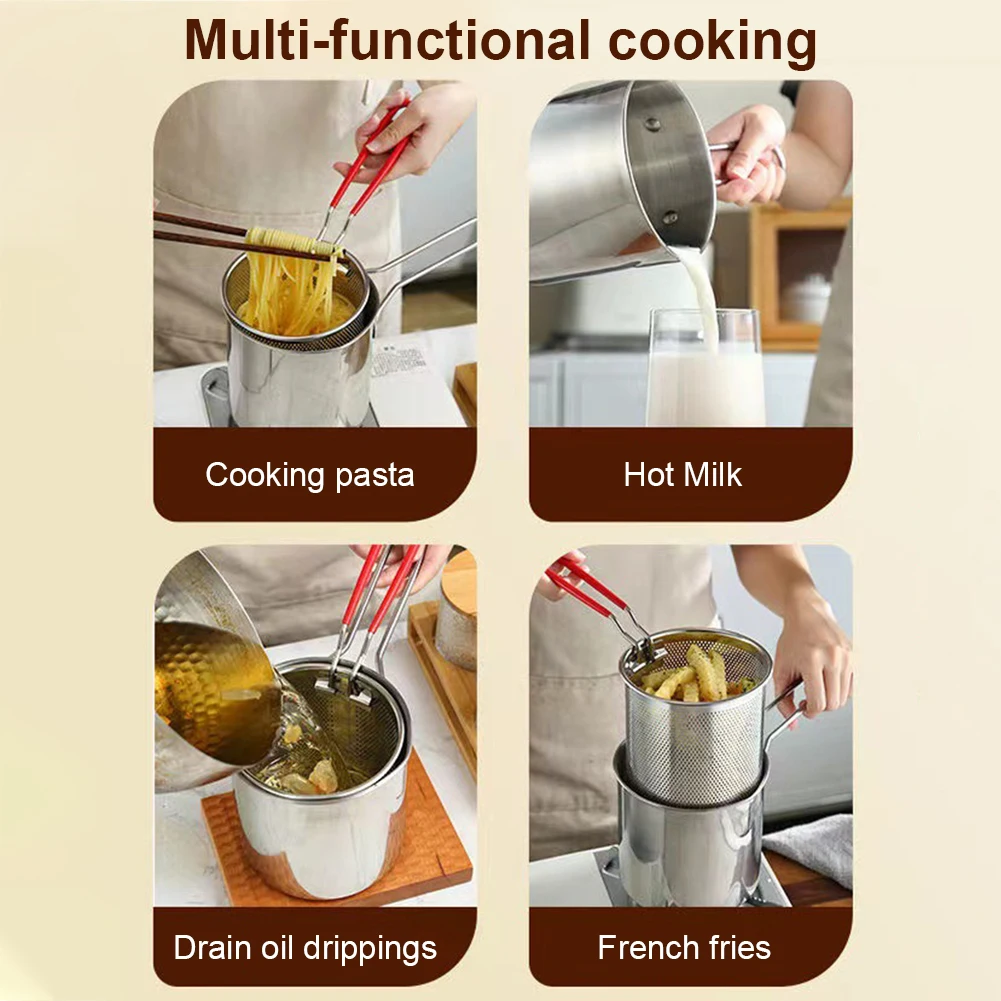 Multi-functional cooking

Cooking pasta

Hot Milk

Drain oil drippings

French fries