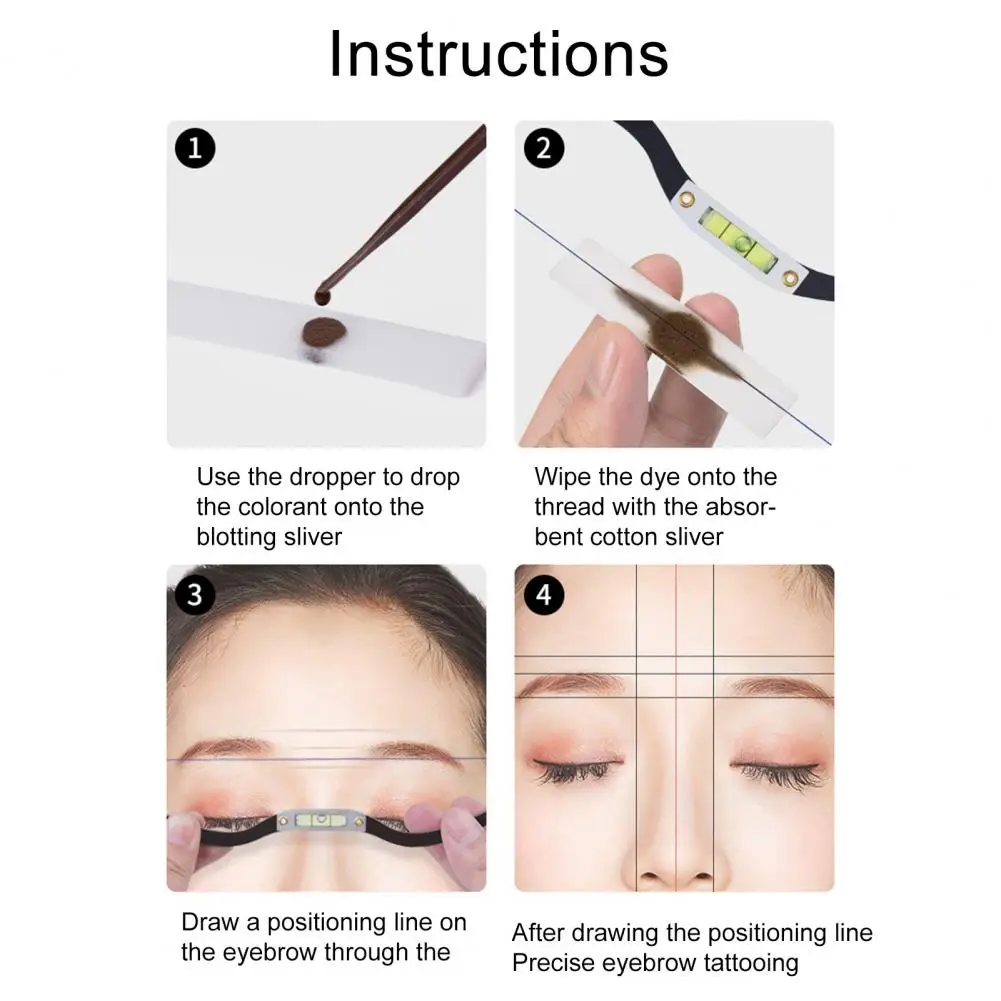 Instructions

1

Use the dropper to drop the colorant onto the blotting sliver

2

Wipe the dye onto the thread with the absorbent cotton sliver

3

Draw a positioning line on the eyebrow through the

4

After drawing the positioning line Precise eyebrow tattooing