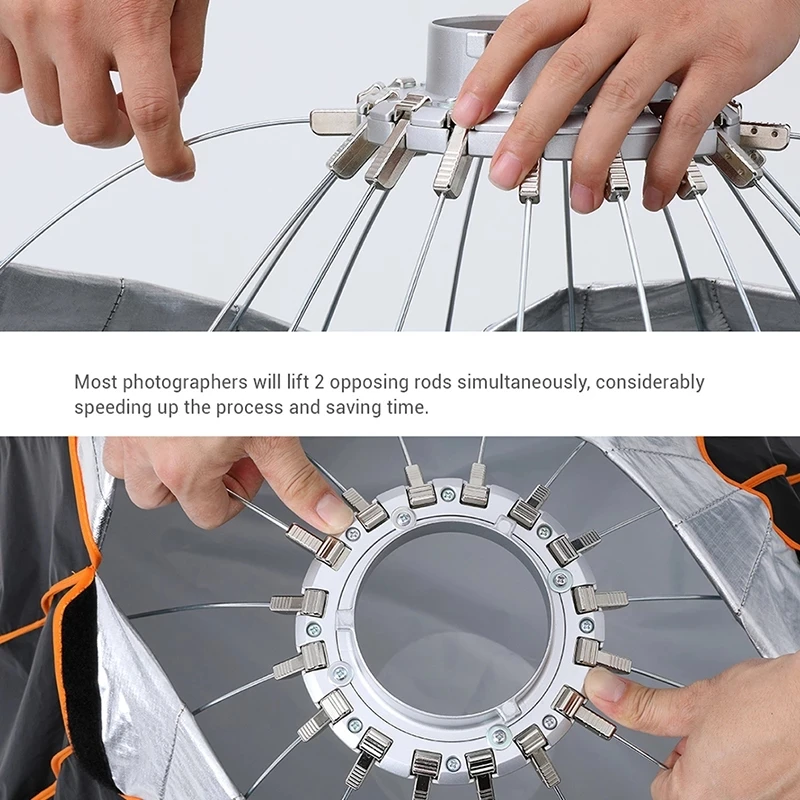 Most photographers will lift 2 opposing rods simultaneously, considerably speeding up the process and saving time.