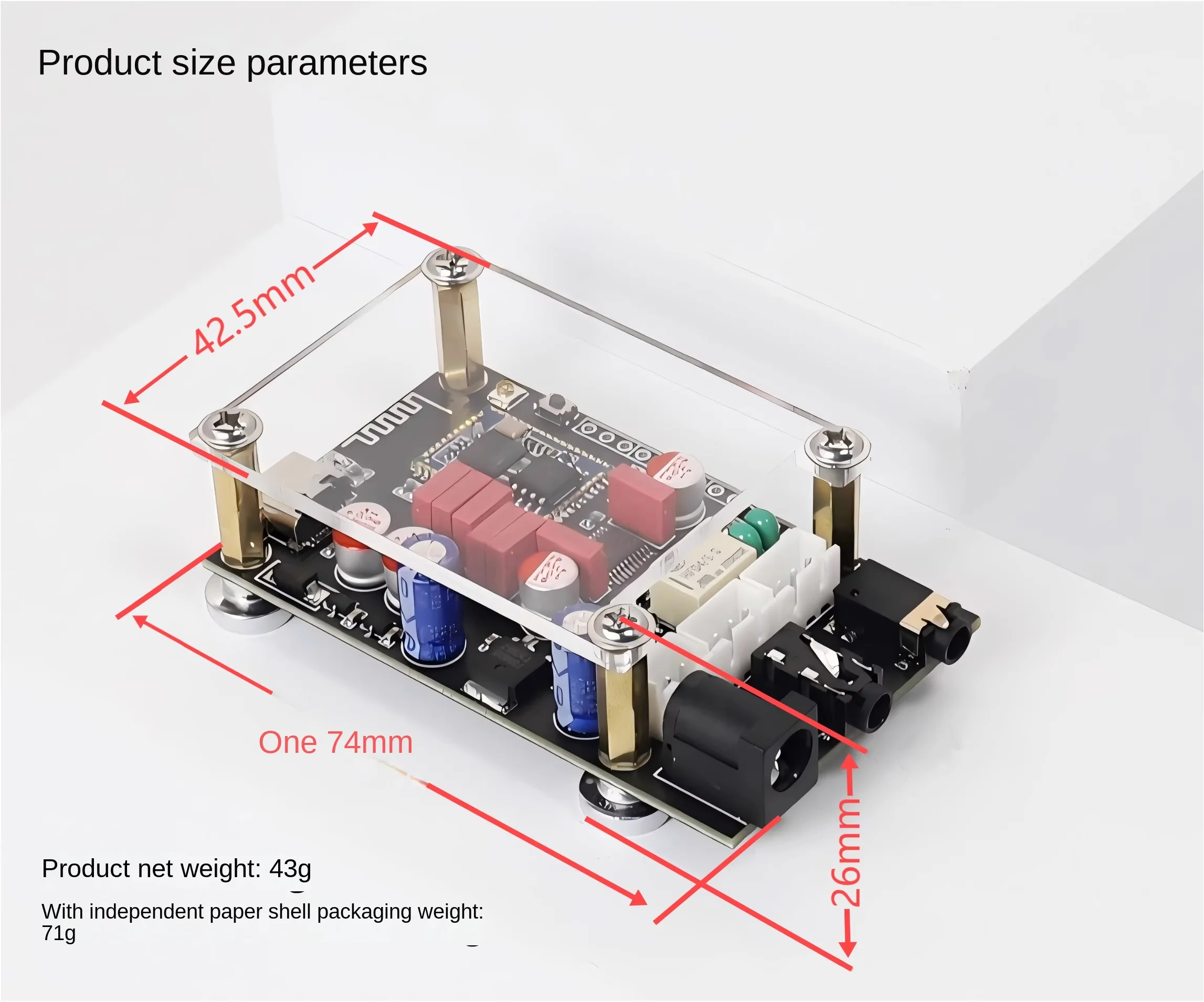 Product size parameters

42.5mm

One 74mm

26mm

Product net weight: 43g

With independent paper shell packaging weight: 71g