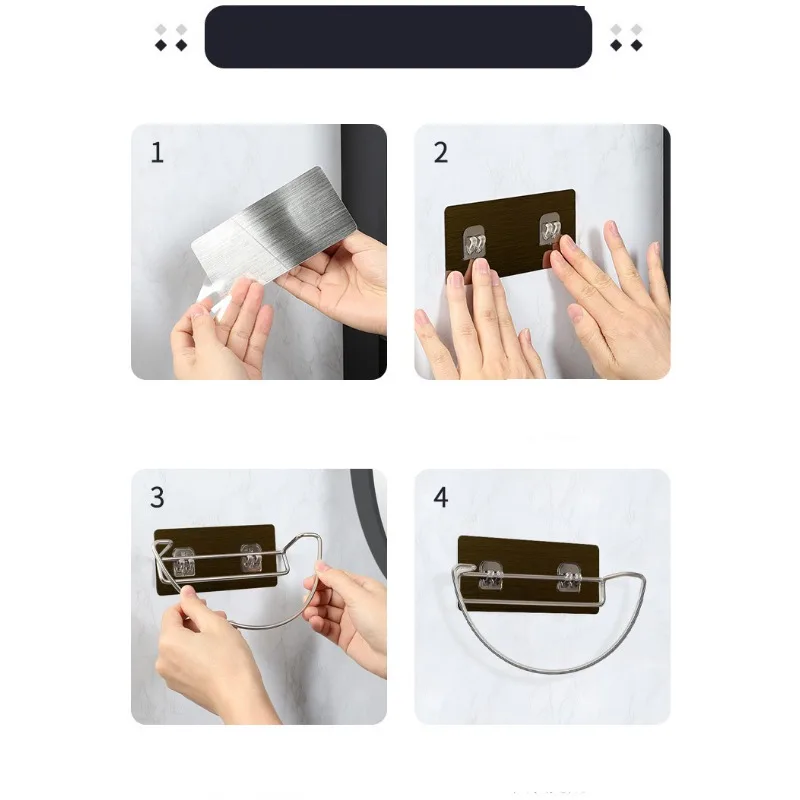 1

2

3

4