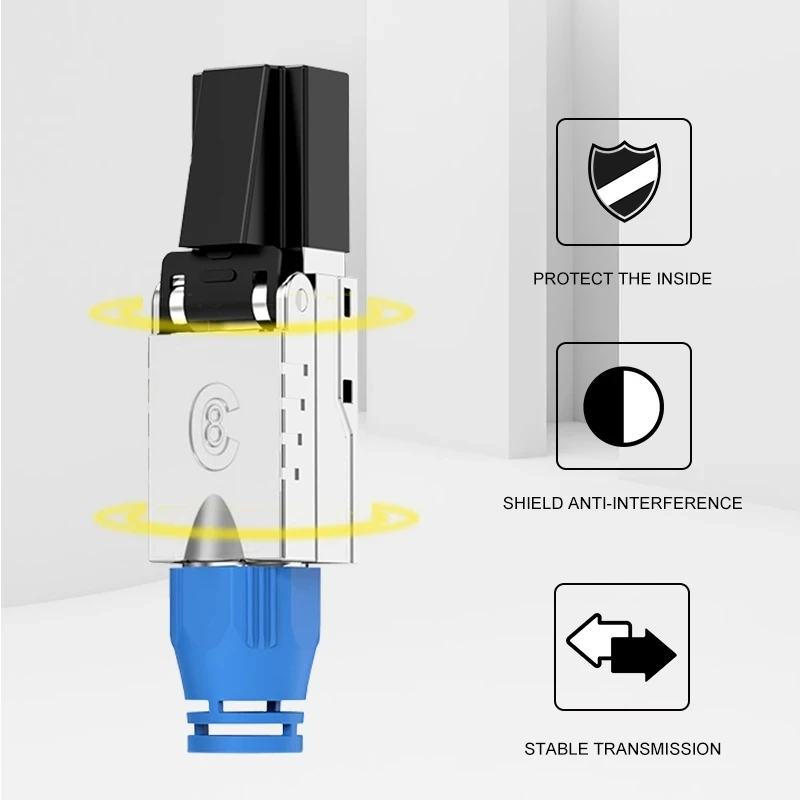 C8

PROTECT THE INSIDE

SHIELD ANTI-INTERFERENCE

STABLE TRANSMISSION