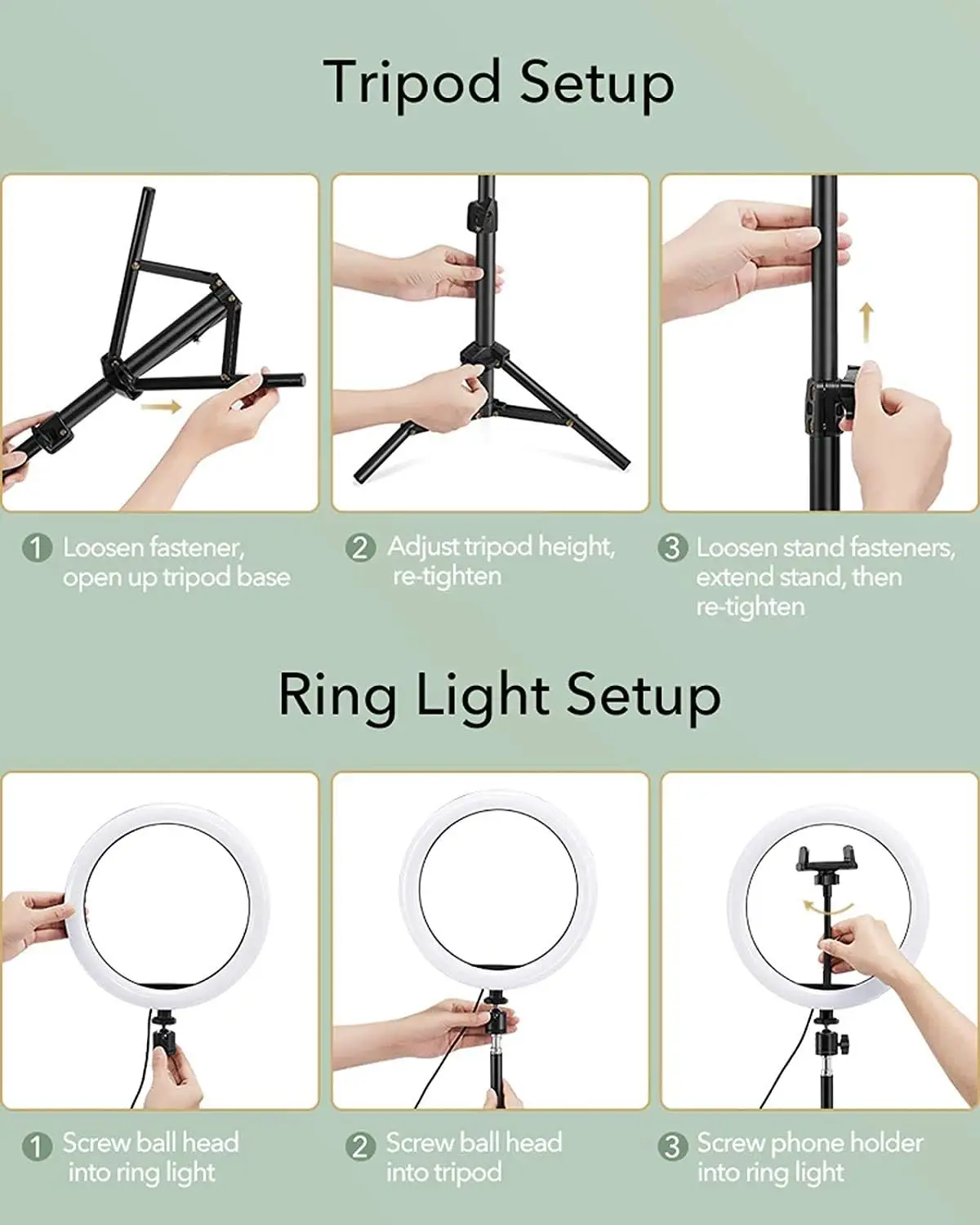 Tripod Setup

1 Loosen fastener, open up tripod base

2 Adjust tripod height, re-tighten

3 Loosen stand fasteners, extend stand, then re-tighten

Ring Light Setup

1 Screw ball head into ring light

2 Screw ball head into tripod

3 Screw phone holder into ring light