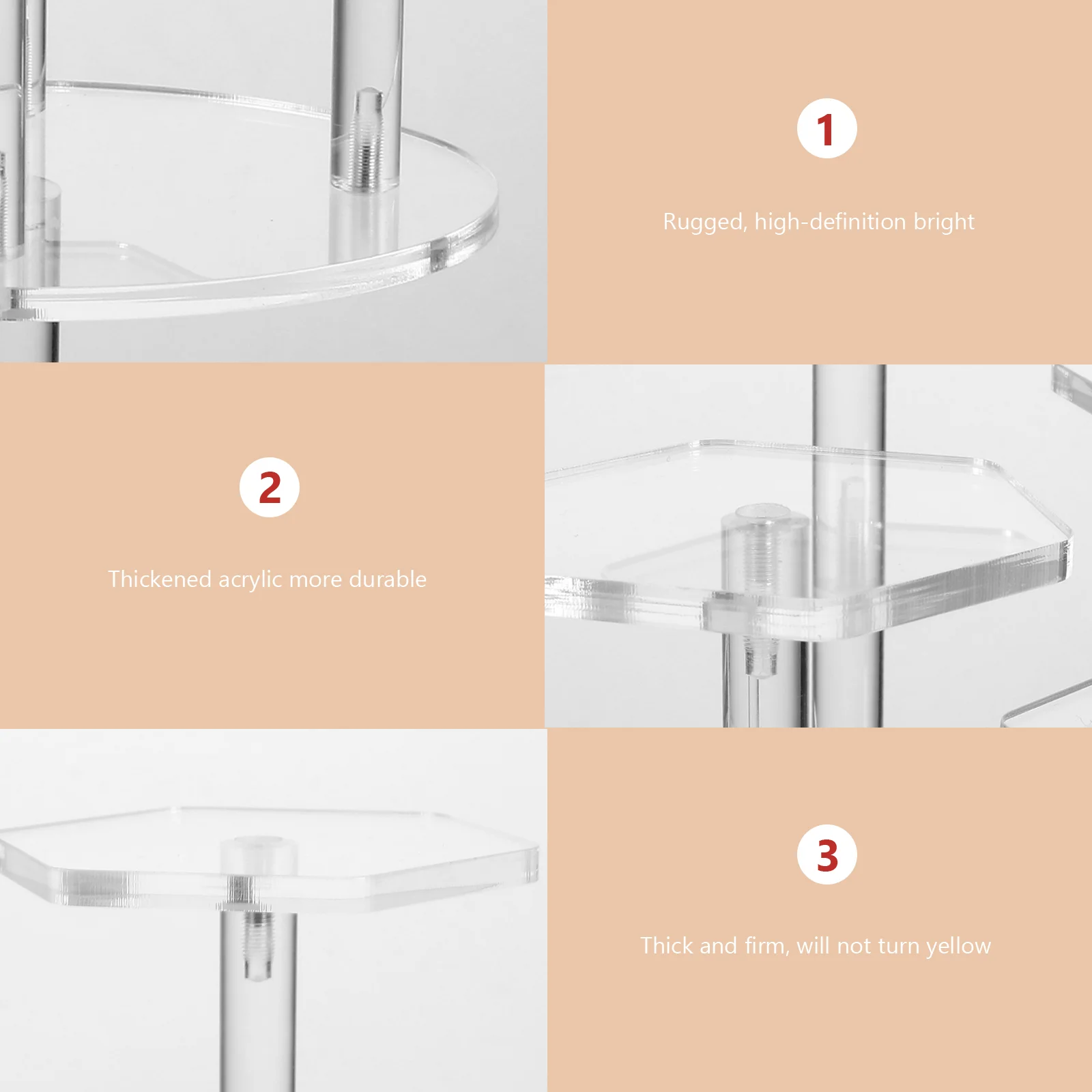 1

Rugged, high-definition bright

2

Thickened acrylic more durable

3

Thick and firm, will not turn yellow