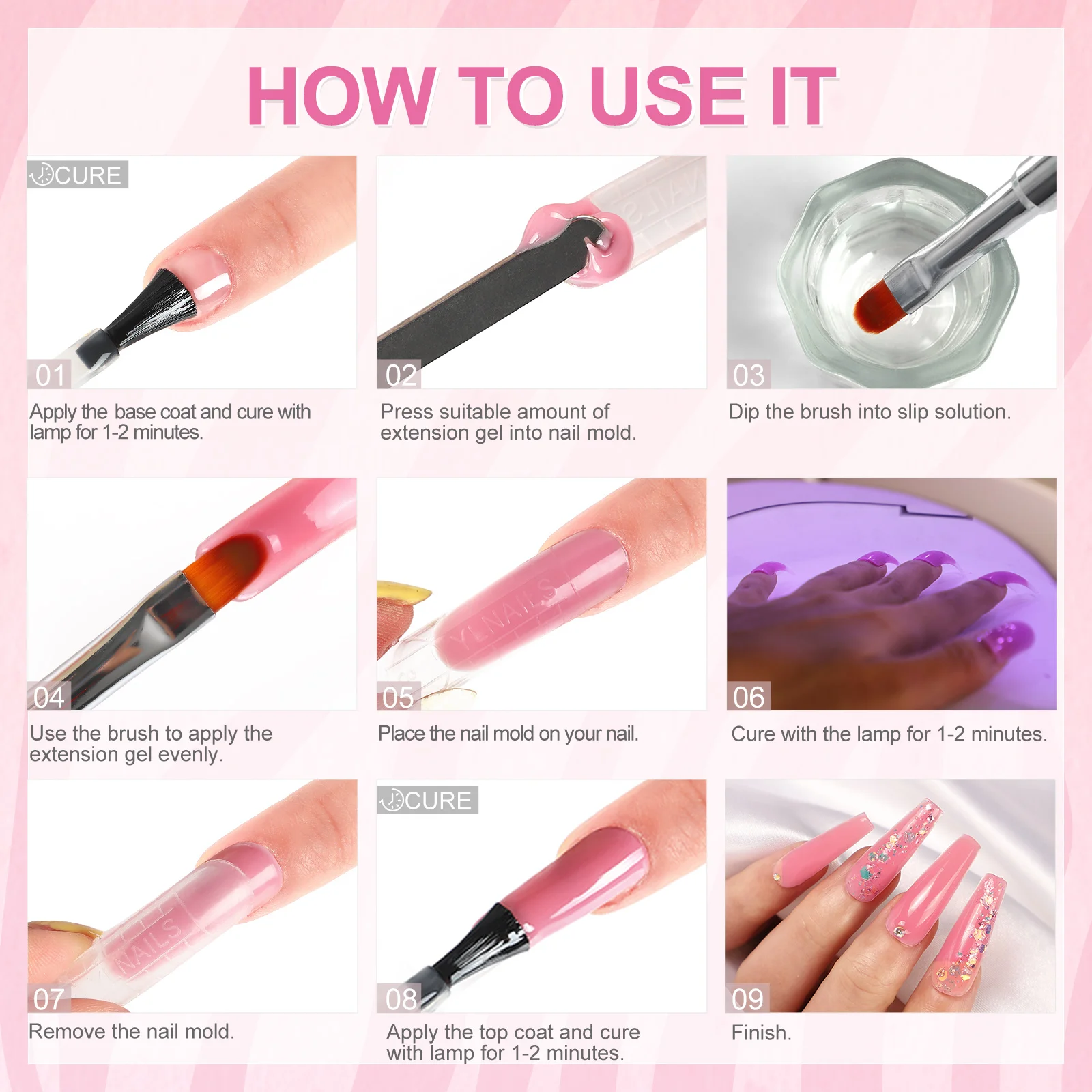 HOW TO USE IT

CURE

01

Apply the base coat and cure with lamp for 1-2 minutes.

02

Press suitable amount of extension gel into nail mold.

03

Dip the brush into slip solution.

04

Use the brush to apply the extension gel evenly.

YLNAILS

05

Place the nail mold on your nail.

06

Cure with the lamp for 1-2 minutes.

NAILS

07

Remove the nail mold.

CURE

08

Apply the top coat and cure with lamp for 1-2 minutes.

09

Finish.