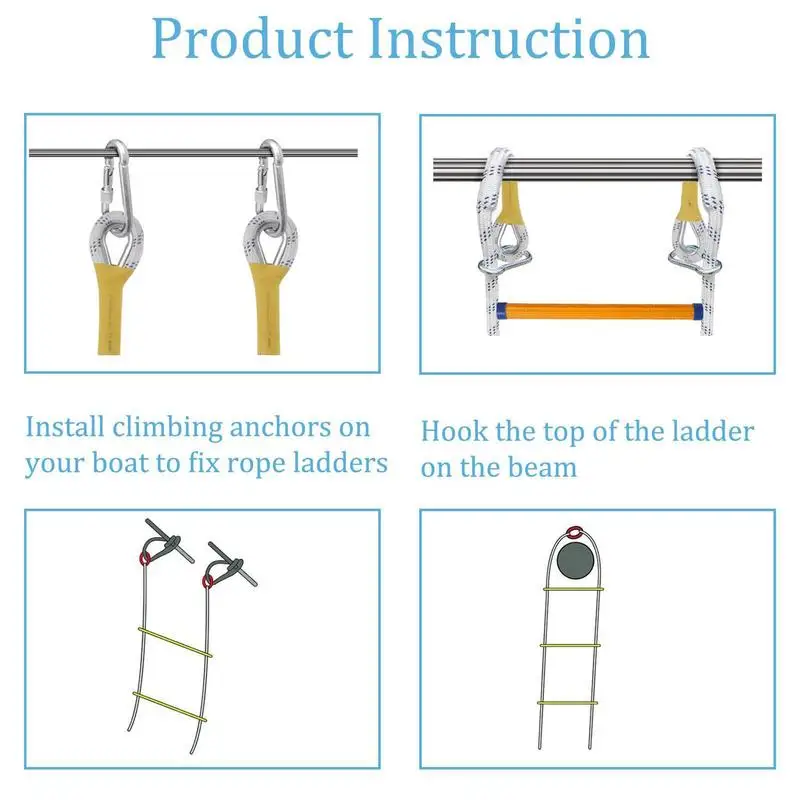 Product Instruction

Install climbing anchors on your boat to fix rope ladders

Hook the top of the ladder on the beam