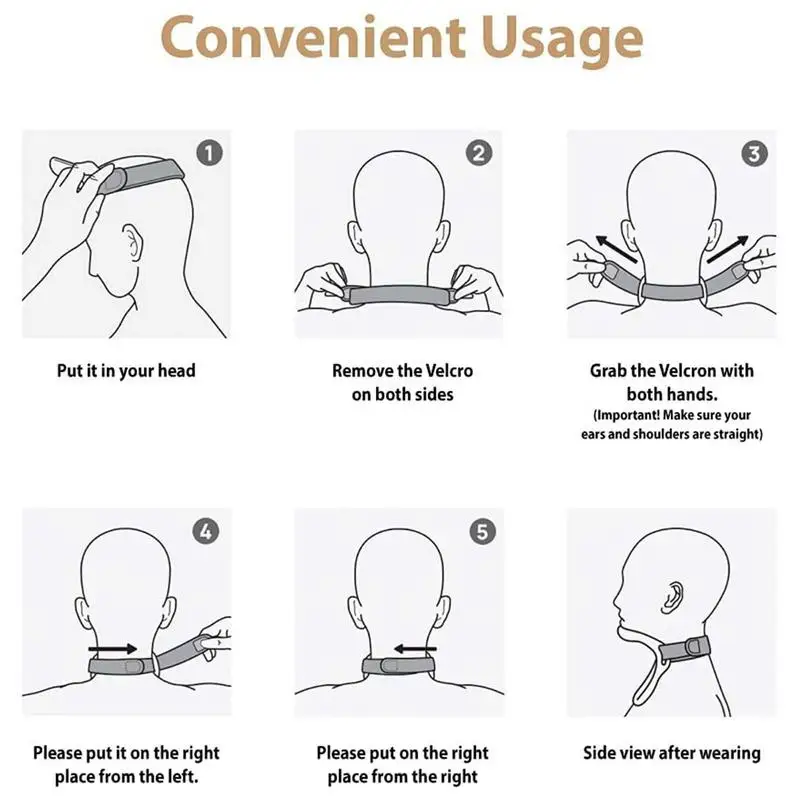 Convenient Usage

1

Put it in your head

2

Remove the Velcro on both sides

3

Grab the Velcron with both hands.
(Important! Make sure your ears and shoulders are straight)

4

Please put it on the right place from the left.

5

Please put on the right place from the right

Side view after wearing