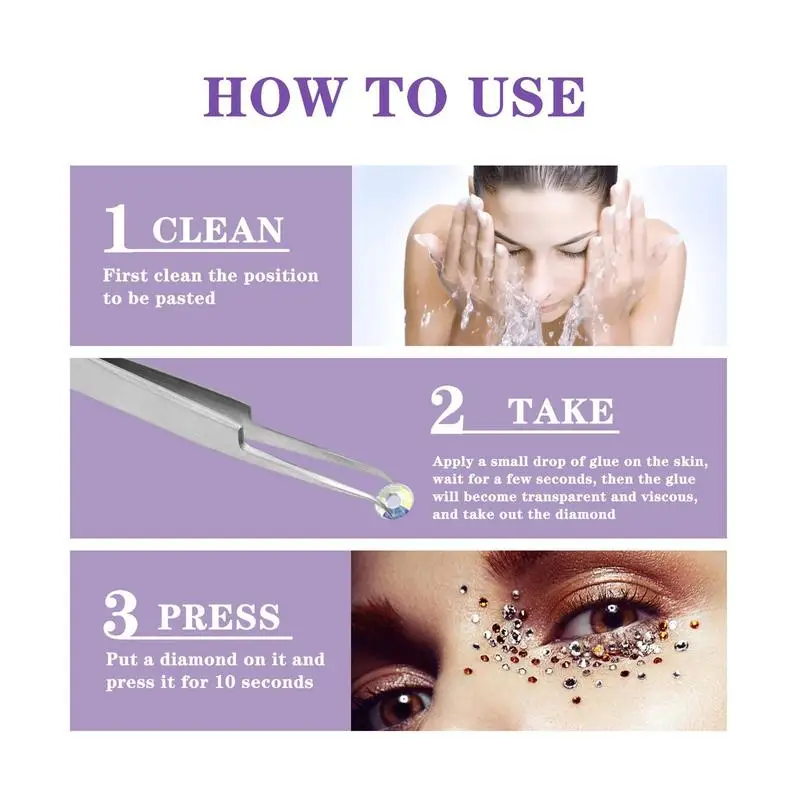 HOW TO USE

1 CLEAN

First clean the position to be pasted

2 TAKE

Apply a small drop of glue on the skin, wait for a few seconds, then the glue will become transparent and viscous, and take out the diamond

3 PRESS

Put a diamond on it and press it for 10 seconds