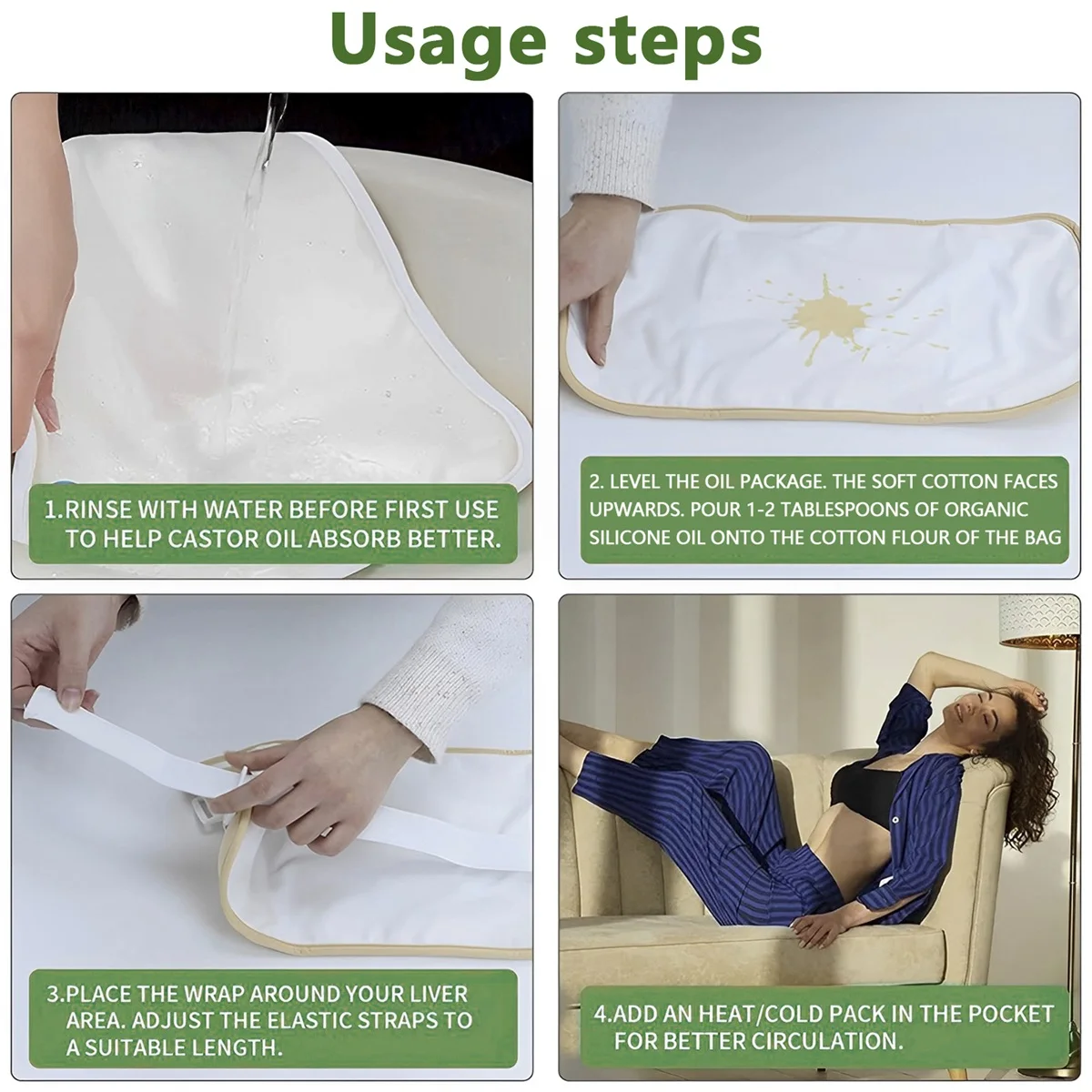 Usage steps

1.RINSE WITH WATER BEFORE FIRST USE TO HELP CASTOR OIL ABSORB BETTER.

2. LEVEL THE OIL PACKAGE. THE SOFT COTTON FACES UPWARDS. POUR 1-2 TABLESPOONS OF ORGANIC SILICONE OIL ONTO THE COTTON FLOUR OF THE BAG

3.PLACE THE WRAP AROUND YOUR LIVER AREA. ADJUST THE ELASTIC STRAPS TO A SUITABLE LENGTH.

4.ADD AN HEAT/COLD PACK IN THE POCKET FOR BETTER CIRCULATION.