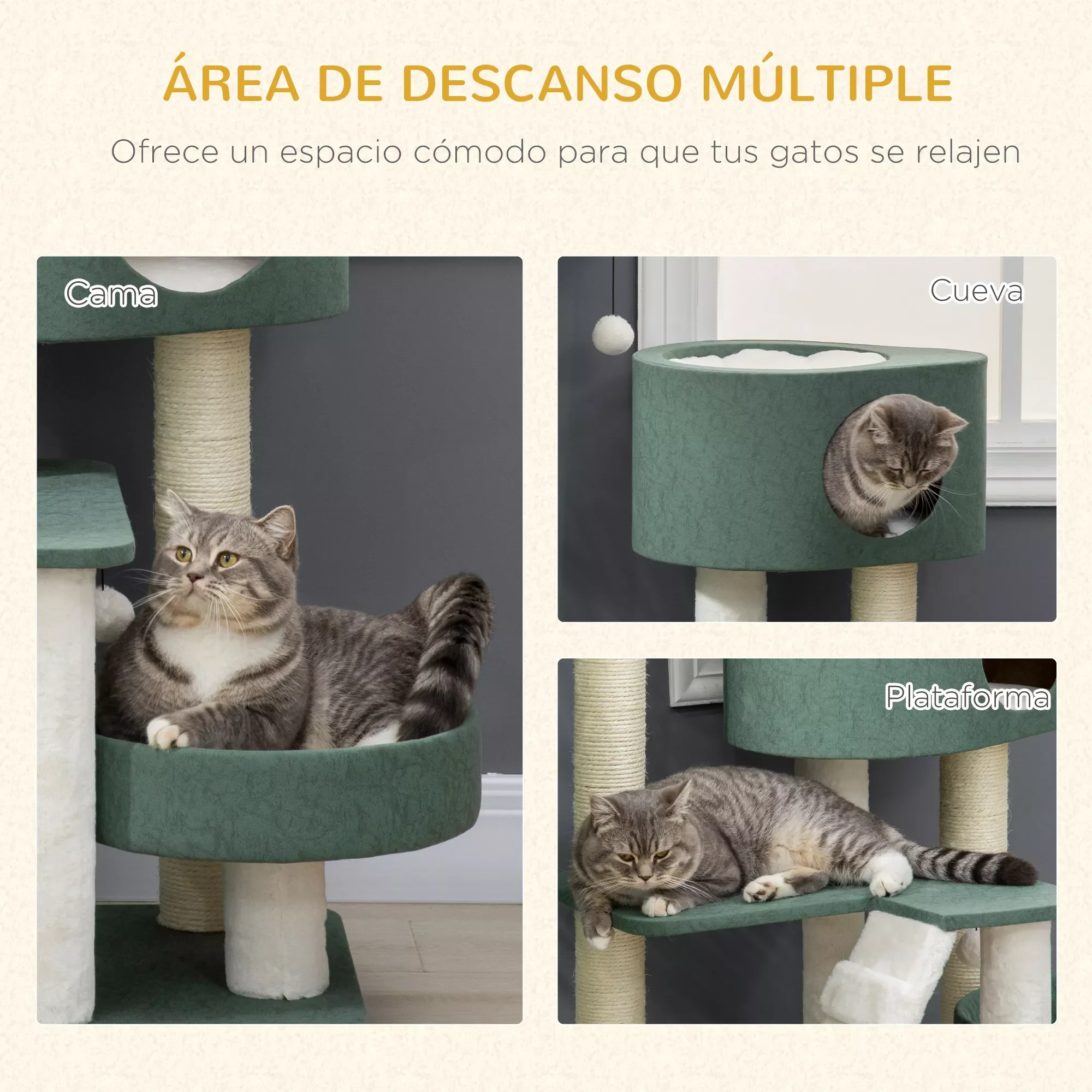 ÁREA DE DESCANSO MÚLTIPLE

Ofrece un espacio cómodo para que tus gatos se relajen

Cama

Cueva

Plataforma