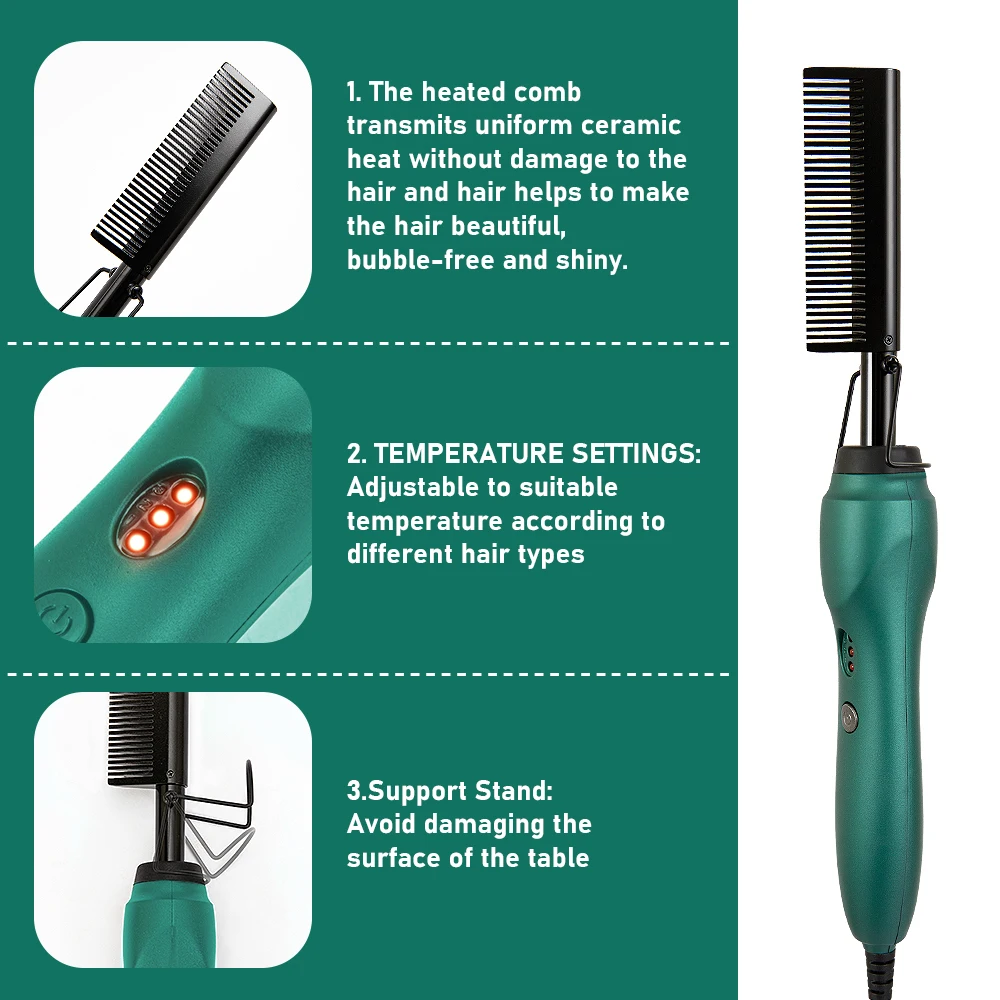 1. The heated comb transmits uniform ceramic heat without damage to the hair and hair helps to make the hair beautiful, bubble-free and shiny.

2. TEMPERATURE SETTINGS: Adjustable to suitable temperature according to different hair types

3.Support Stand: Avoid damaging the surface of the table