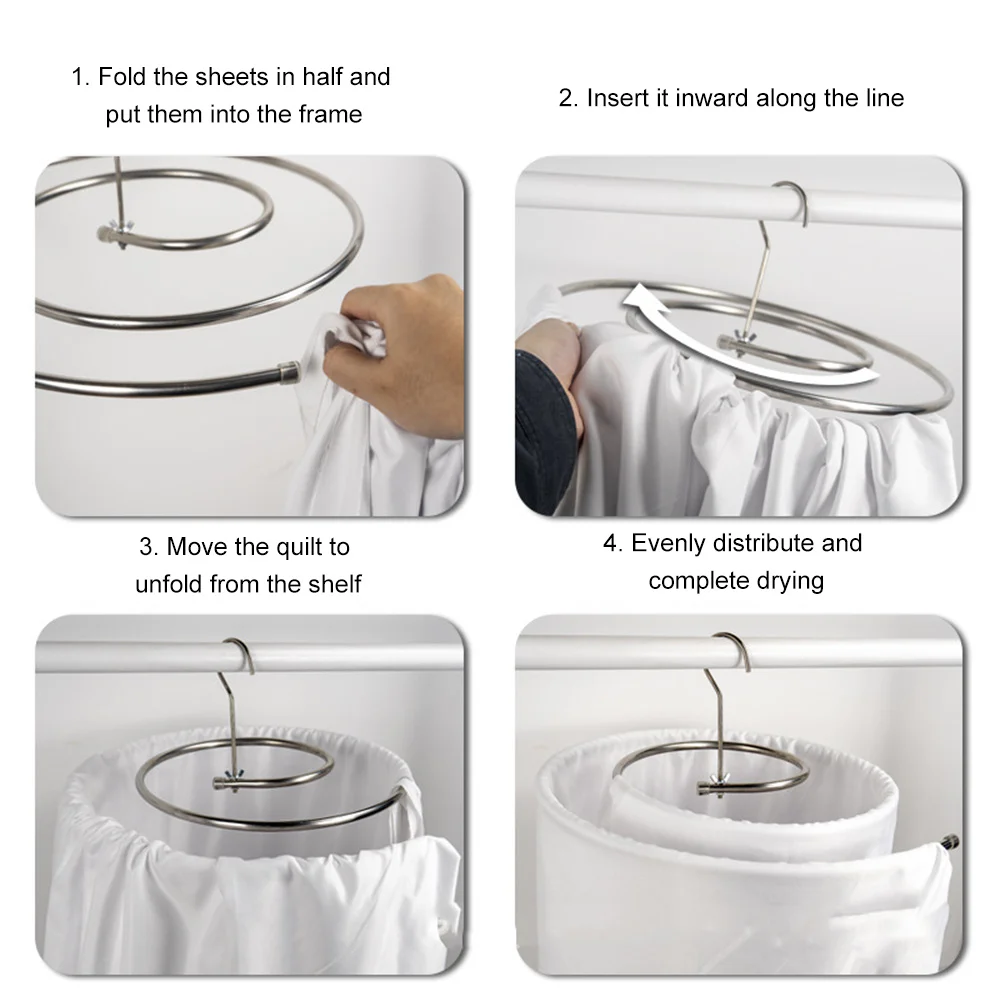 1. Fold the sheets in half and put them into the frame

2. Insert it inward along the line

3. Move the quilt to unfold from the shelf

4. Evenly distribute and complete drying