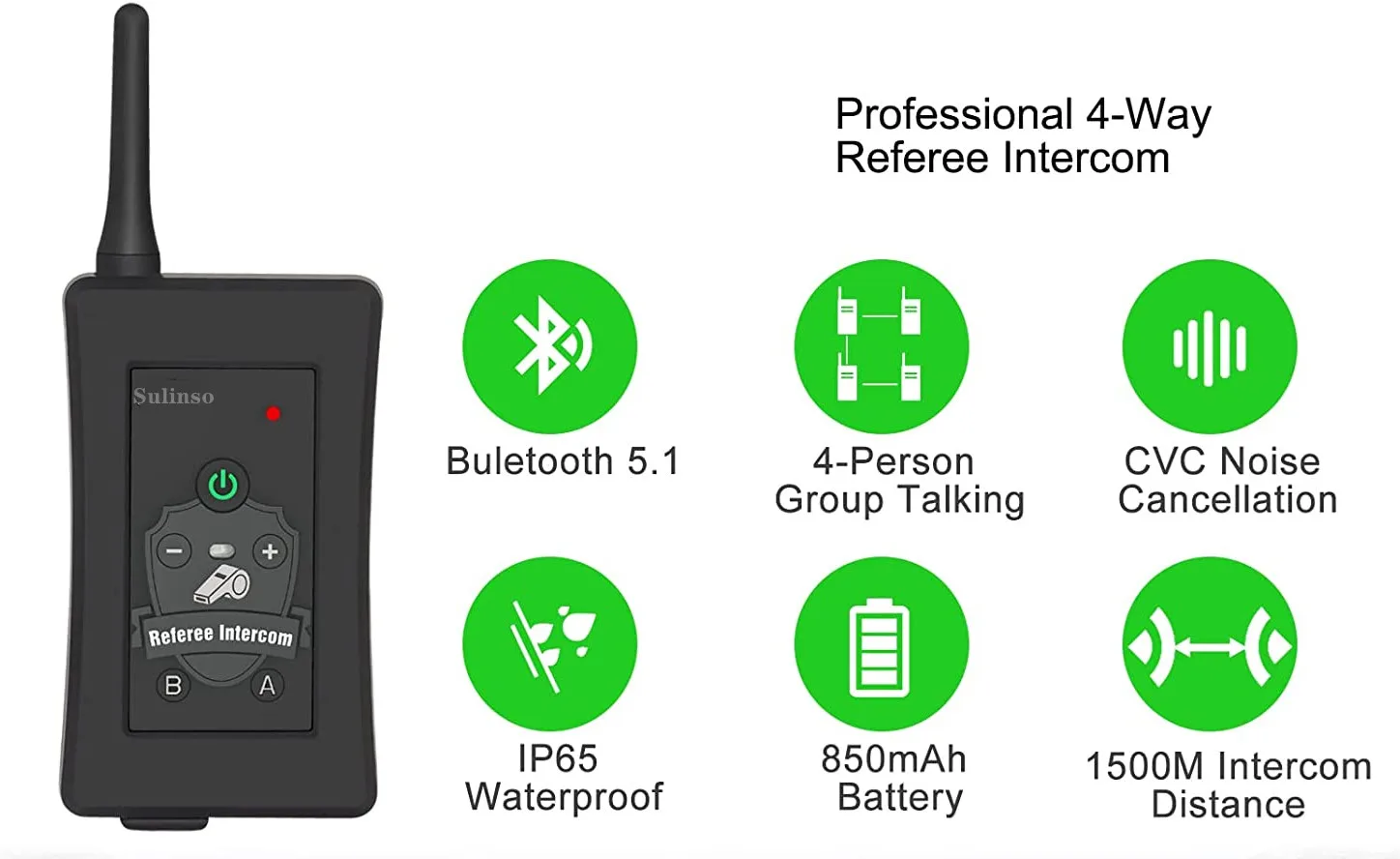 Sulinso

Referee Intercom

B A

Professional 4-Way Referee Intercom

Buletooth 5.1

4-Person Group Talking

CVC Noise Cancellation

IP65 Waterproof

850mAh Battery

1500M Intercom Distance