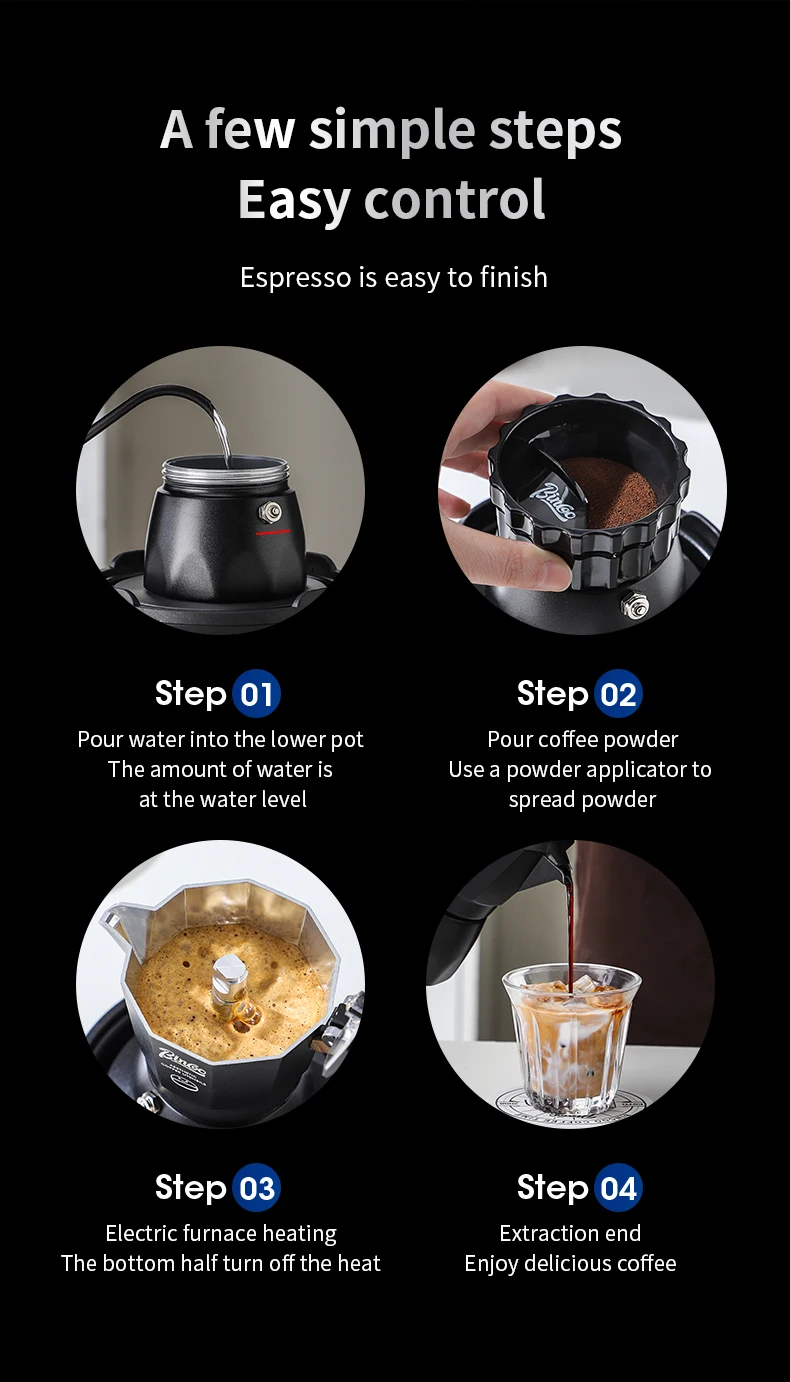 A few simple steps
Easy control

Espresso is easy to finish

Bincoo

Step 01
Pour water into the lower pot
The amount of water is at the water level

Step 02
Pour coffee powder
Use a powder applicator to spread powder

Bincoo

Step 03
Electric furnace heating
The bottom half turn off the heat

Step 04
Extraction end
Enjoy delicious coffee