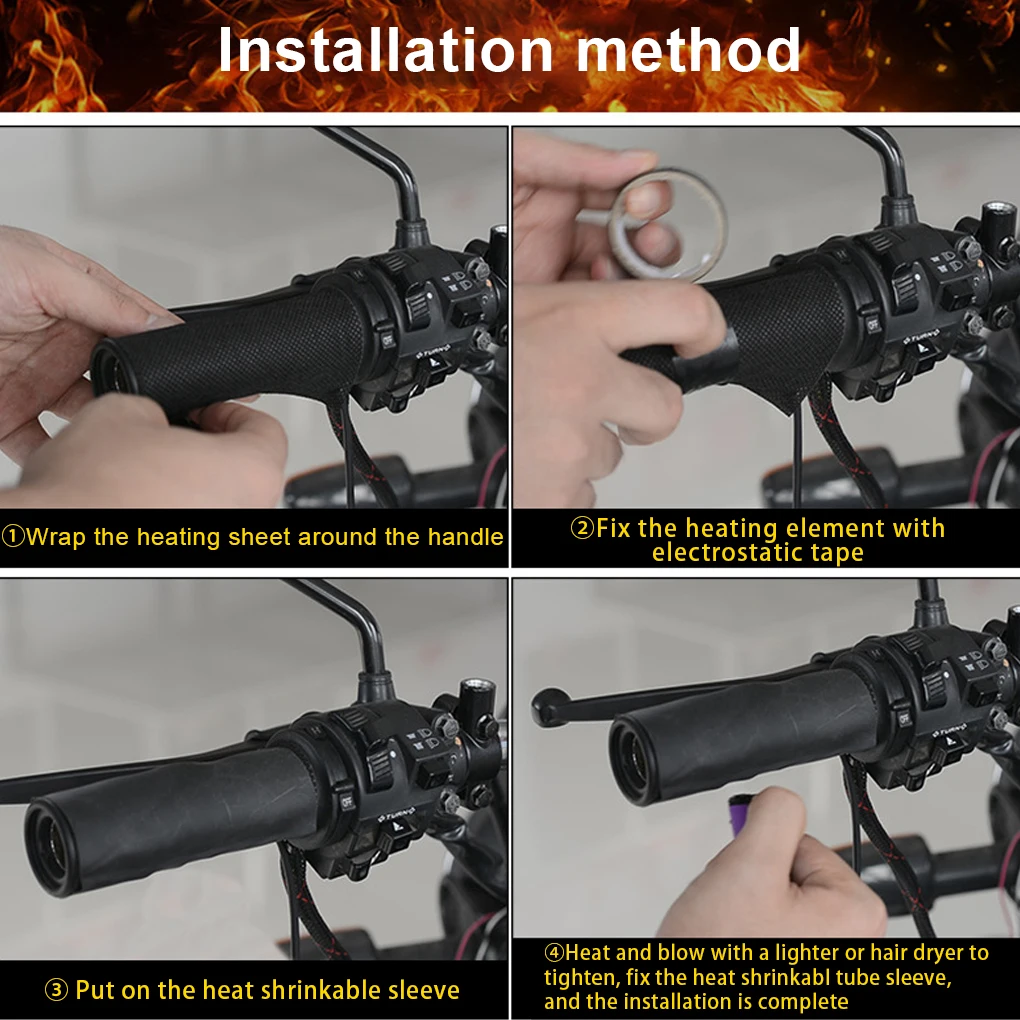 Installation method

①Wrap the heating sheet around the handle

②Fix the heating element with electrostatic tape

③ Put on the heat shrinkable sleeve

④Heat and blow with a lighter or hair dryer to tighten, fix the heat shrinkabl tube sleeve, and the installation is complete