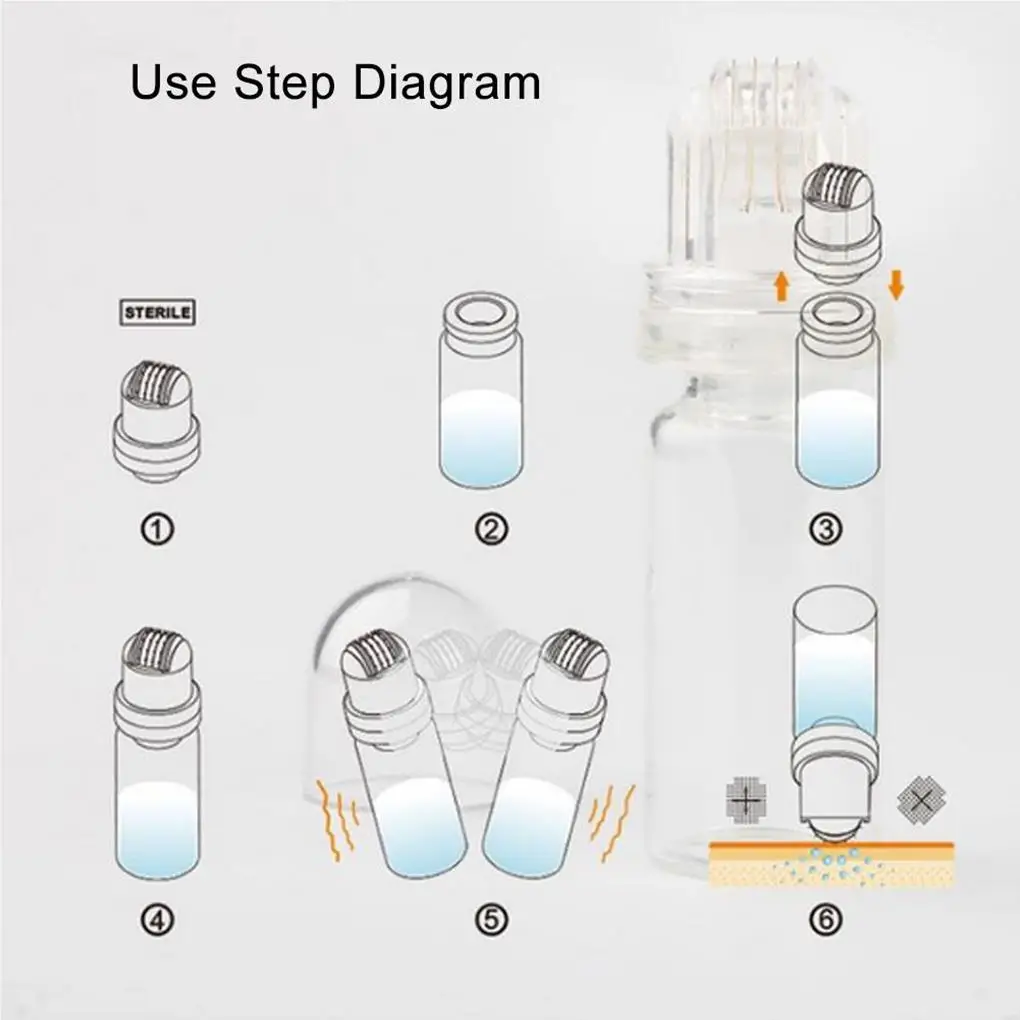 Use Step Diagram

STERILE

①

②

③

④

⑤

⑥