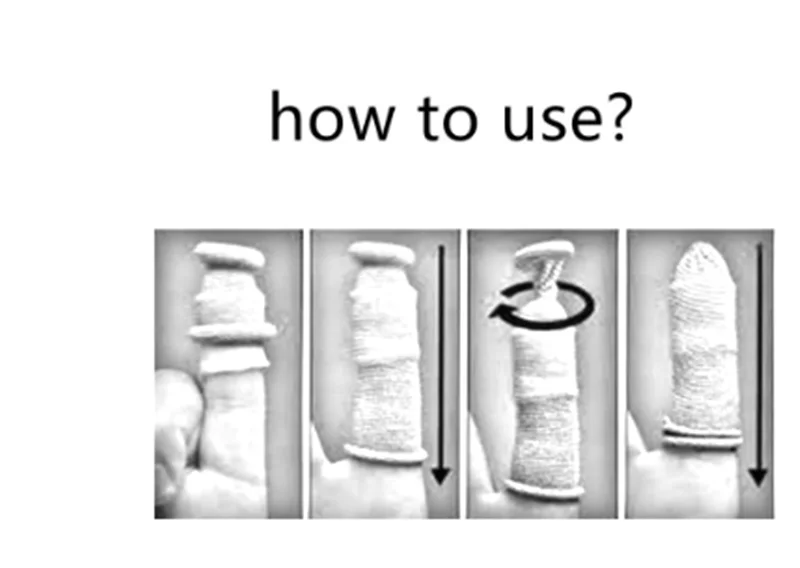 how to use?