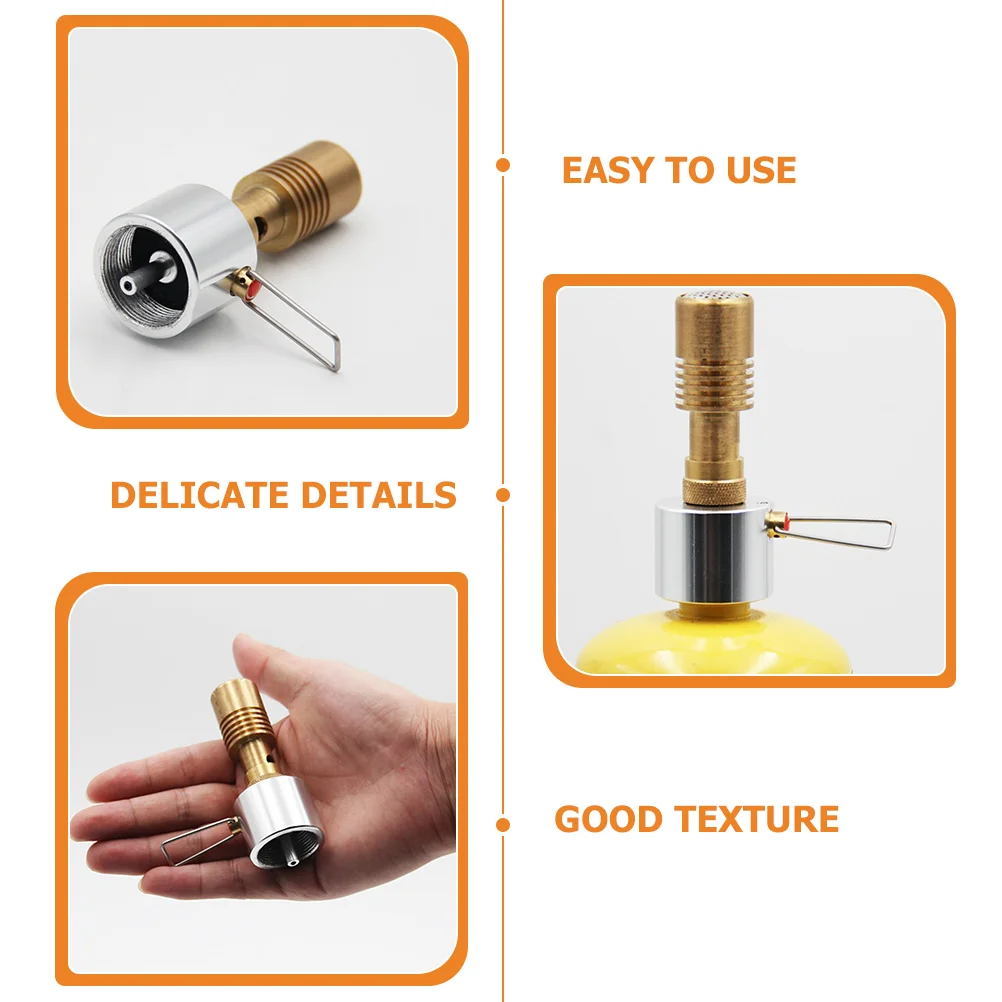 EASY TO USE

DELICATE DETAILS

GOOD TEXTURE