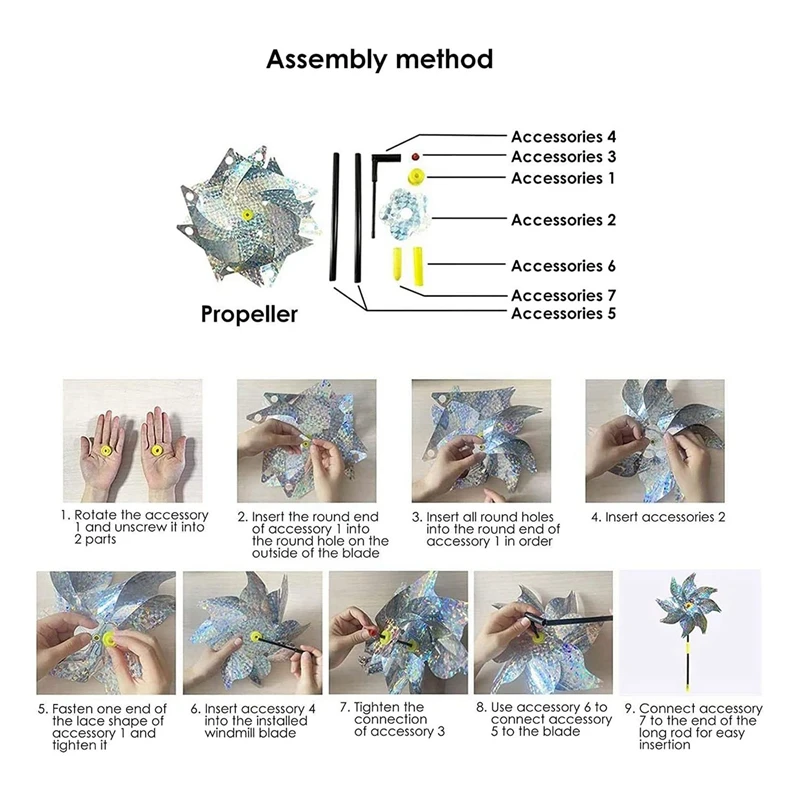 Assembly method

Propeller

Accessories 4
Accessories 3
Accessories 1
Accessories 2
Accessories 6
Accessories 7
Accessories 5

1. Rotate the accessory 1 and unscrew it into 2 parts

2. Insert the round end of accessory 1 into the round hole on the outside of the blade

3. Insert all round holes into the round end of accessory 1 in order

4. Insert accessories 2

5. Fasten one end of the lace shape of accessory 1 and tighten it

6. Insert accessory 4 into the installed windmill blade

7. Tighten the connection of accessory 3

8. Use accessory 6 to connect accessory 5 to the blade

9. Connect accessory 7 to the end of the long rod for easy insertion