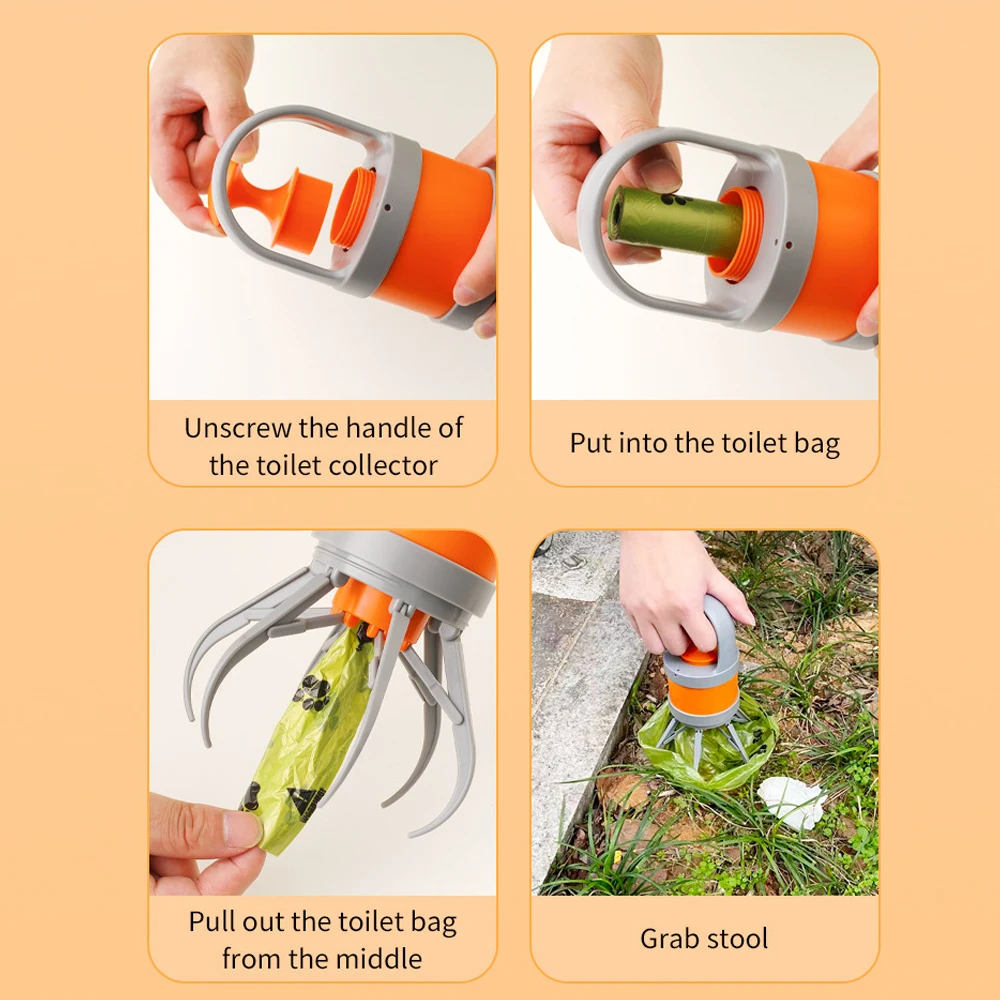 Unscrew the handle of the toilet collector

Put into the toilet bag

Pull out the toilet bag from the middle

Grab stool