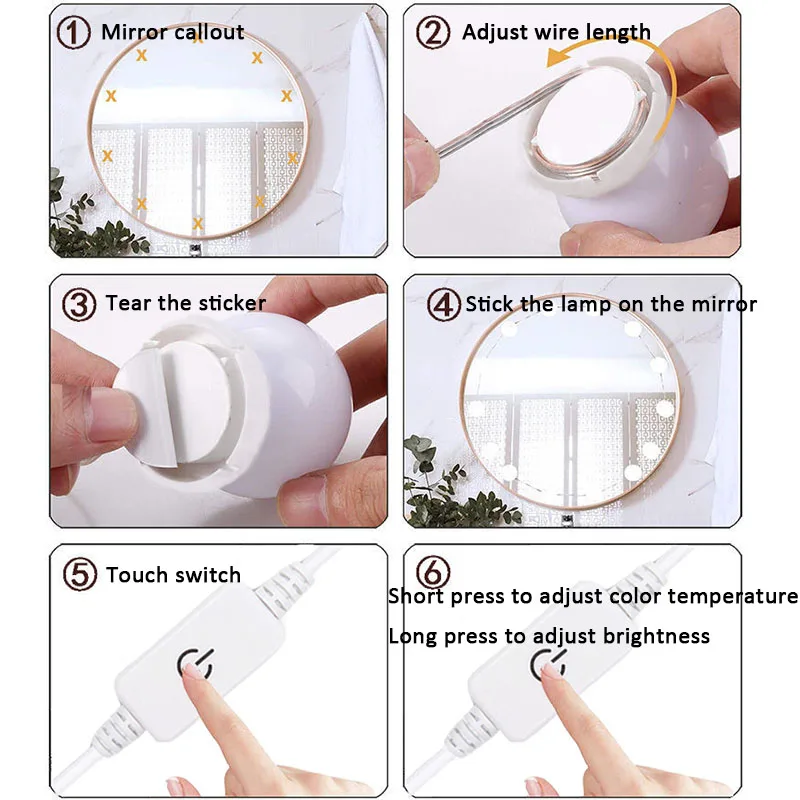 ① Mirror callout

② Adjust wire length

③ Tear the sticker

④ Stick the lamp on the mirror

⑤ Touch switch

⑥
Short press to adjust color temperature
Long press to adjust brightness