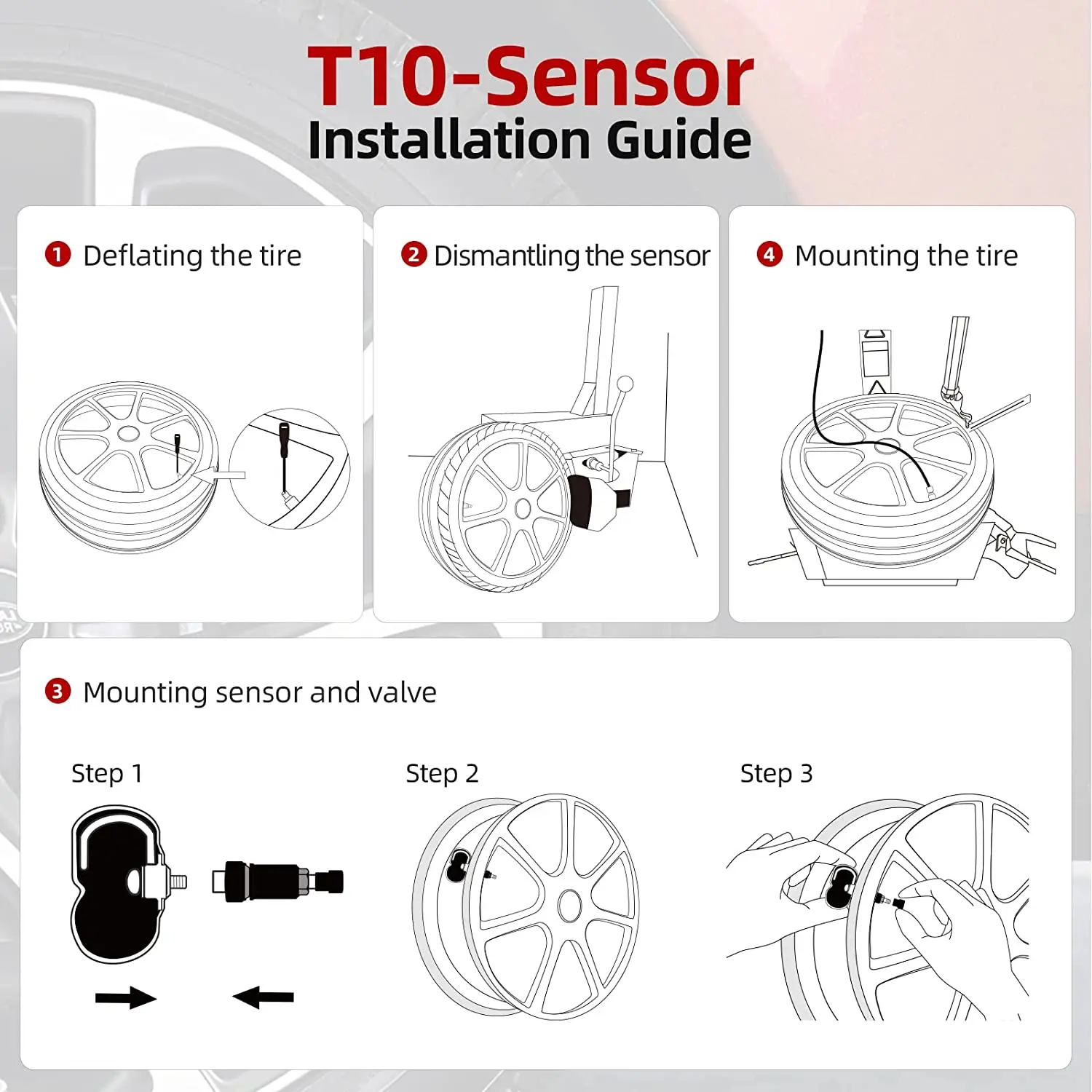 T10-Sensor
Installation Guide

1 Deflating the tire

2 Dismantling the sensor

4 Mounting the tire

3 Mounting sensor and valve

Step 1

Step 2

Step 3