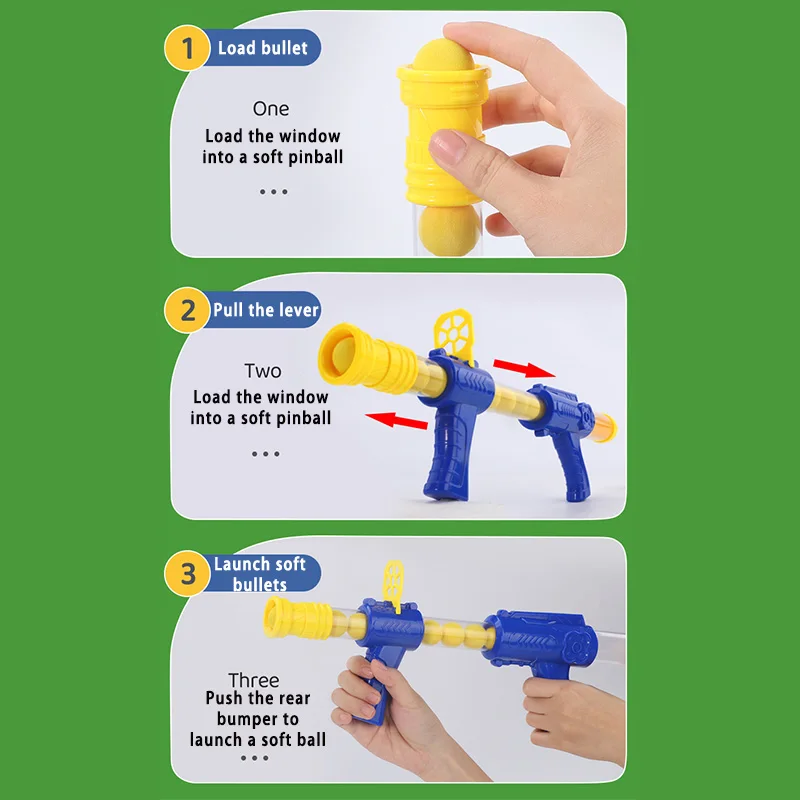 1 Load bullet

One
Load the window into a soft pinball
...

2 Pull the lever

Two
Load the window into a soft pinball
...

3 Launch soft bullets

Three
Push the rear bumper to launch a soft ball
...