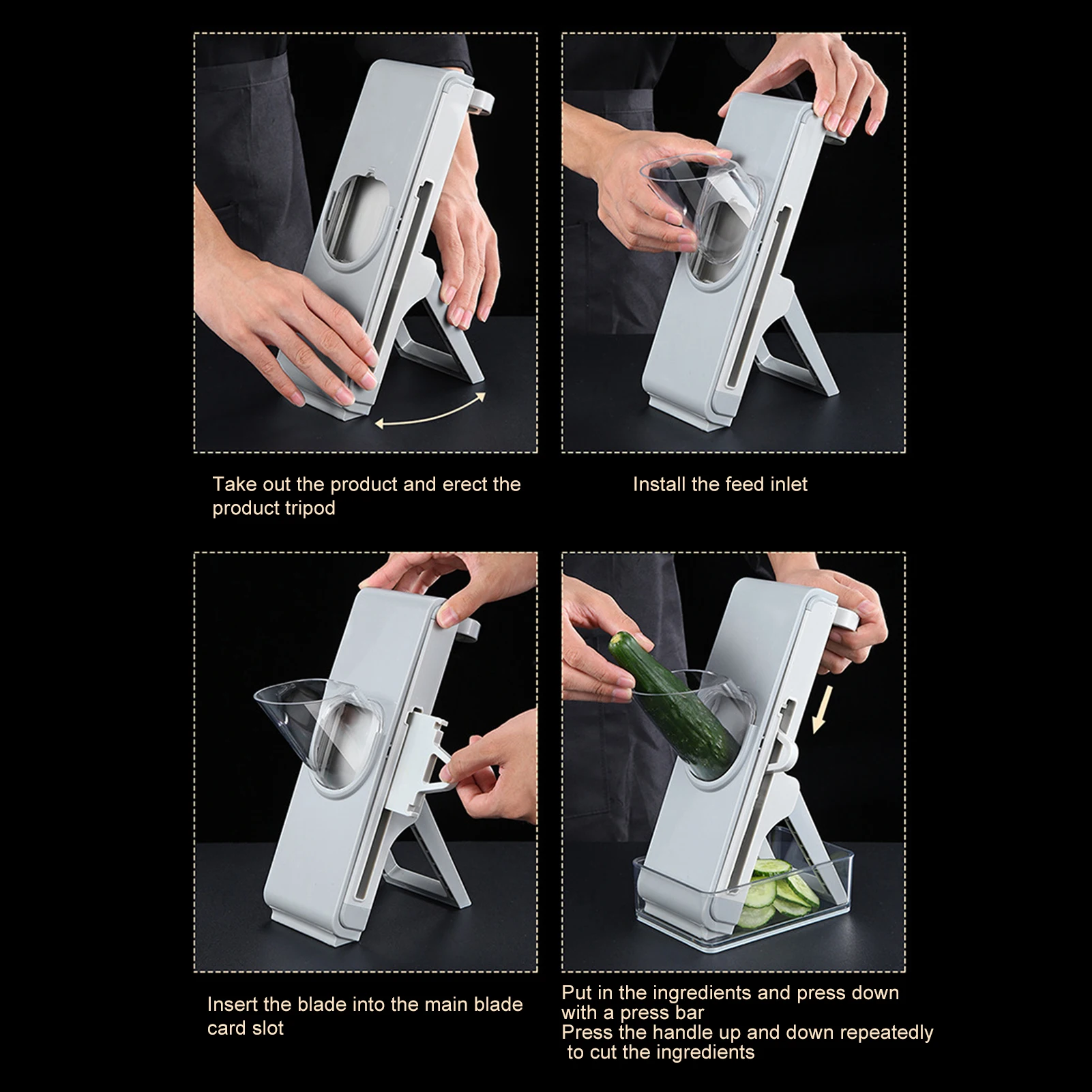 Take out the product and erect the product tripod

Install the feed inlet

Insert the blade into the main blade card slot

Put in the ingredients and press down with a press bar
Press the handle up and down repeatedly to cut the ingredients