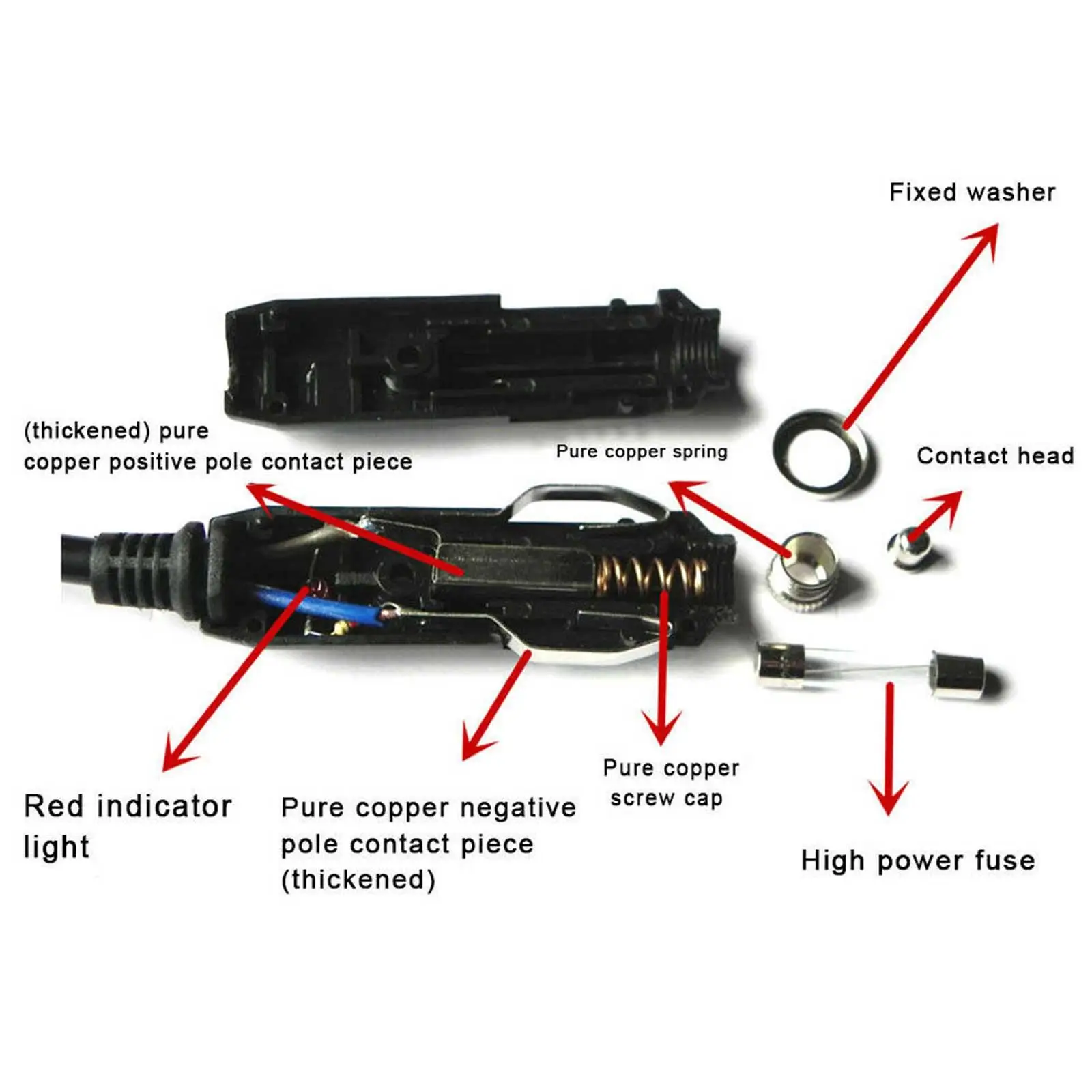 Fixed washer

(thickened) pure copper positive pole contact piece

Pure copper spring

Contact head

Red indicator light

Pure copper negative pole contact piece (thickened)

Pure copper screw cap

High power fuse