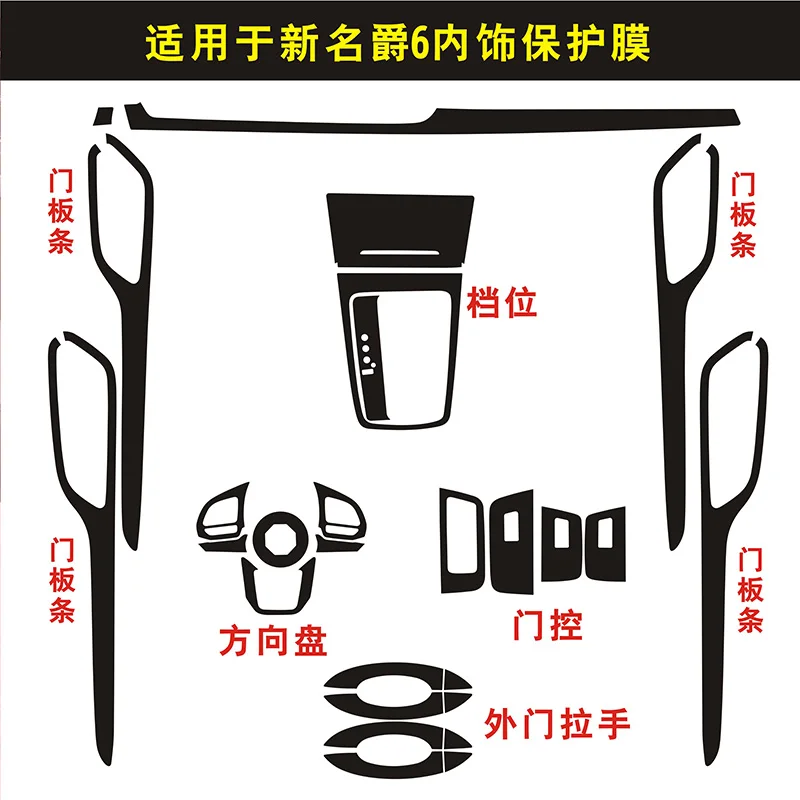 适用于新名爵6内饰保护膜

门板条

门板条

档位

门板条

门板条

方向盘

门控

外门拉手