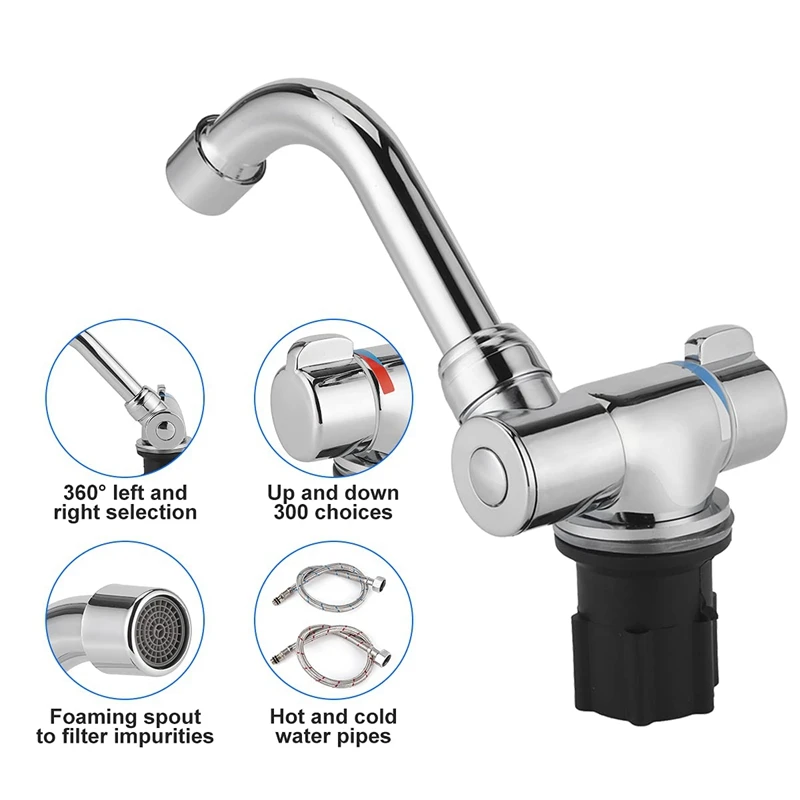 360° left and right selection

Up and down 300 choices

Foaming spout to filter impurities

Hot and cold water pipes