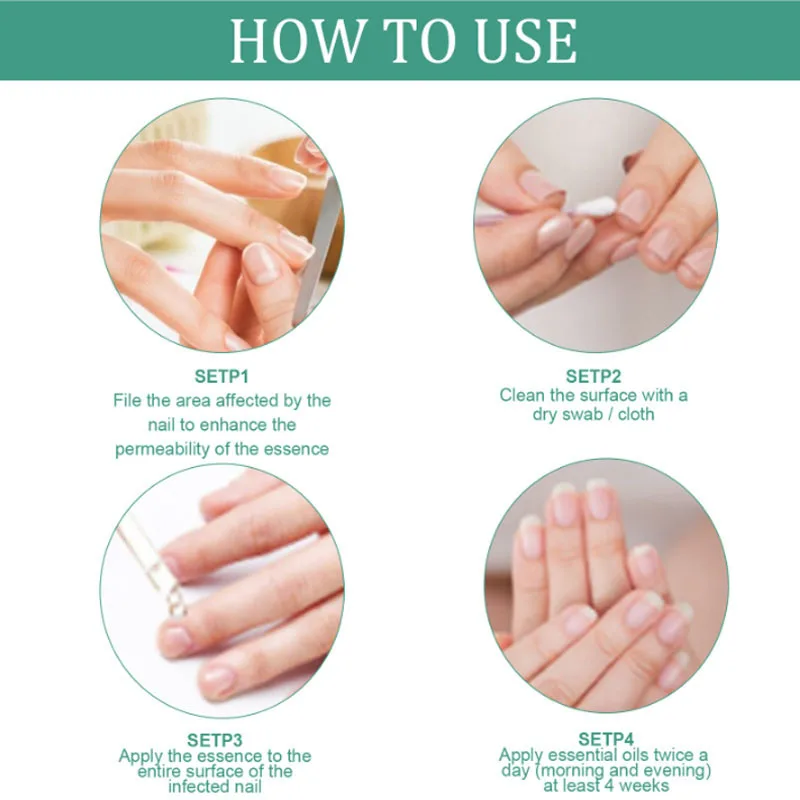 HOW TO USE

SETP1
File the area affected by the nail to enhance the permeability of the essence

SETP2
Clean the surface with a dry swab / cloth

SETP3
Apply the essence to the entire surface of the infected nail

SETP4
Apply essential oils twice a day (morning and evening) at least 4 weeks