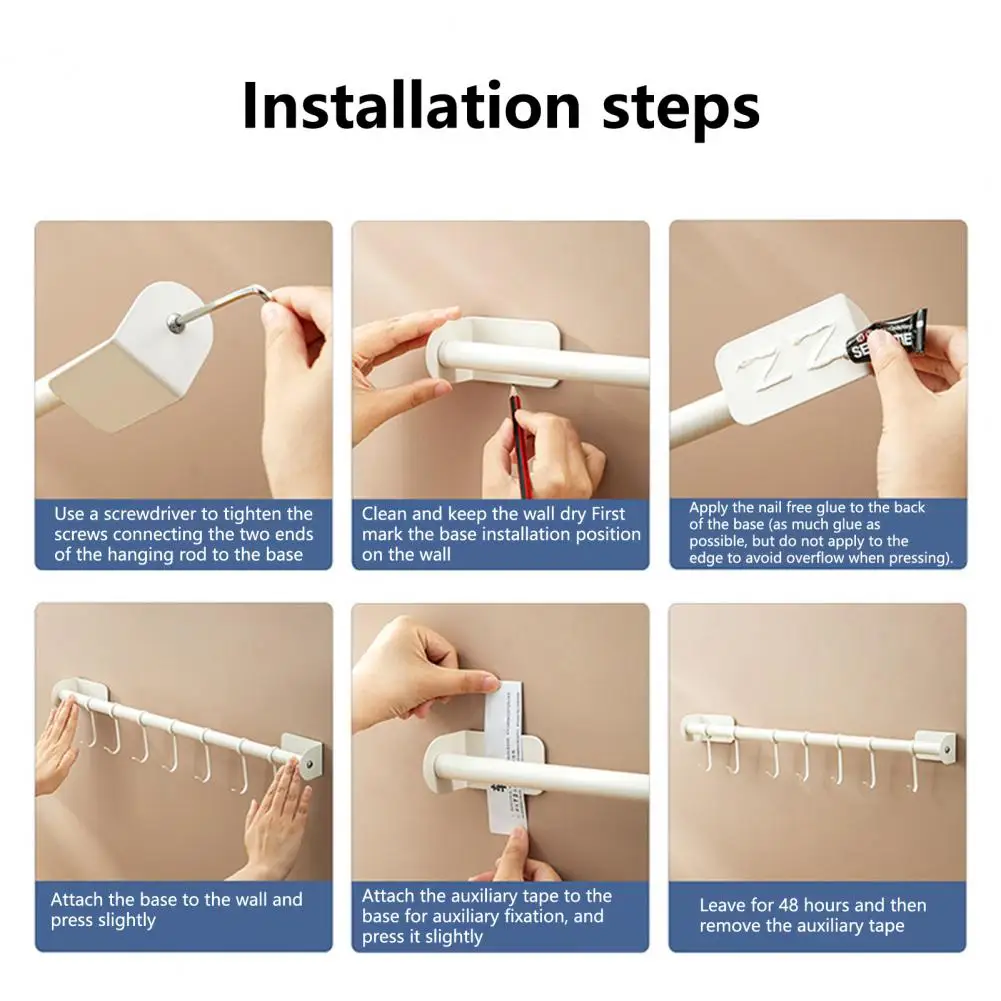 Installation steps

Use a screwdriver to tighten the screws connecting the two ends of the hanging rod to the base

Clean and keep the wall dry First mark the base installation position on the wall

Apply the nail free glue to the back of the base (as much glue as possible, but do not apply to the edge to avoid overflow when pressing).

Attach the base to the wall and press slightly

Attach the auxiliary tape to the base for auxiliary fixation, and press it slightly

Leave for 48 hours and then remove the auxiliary tape