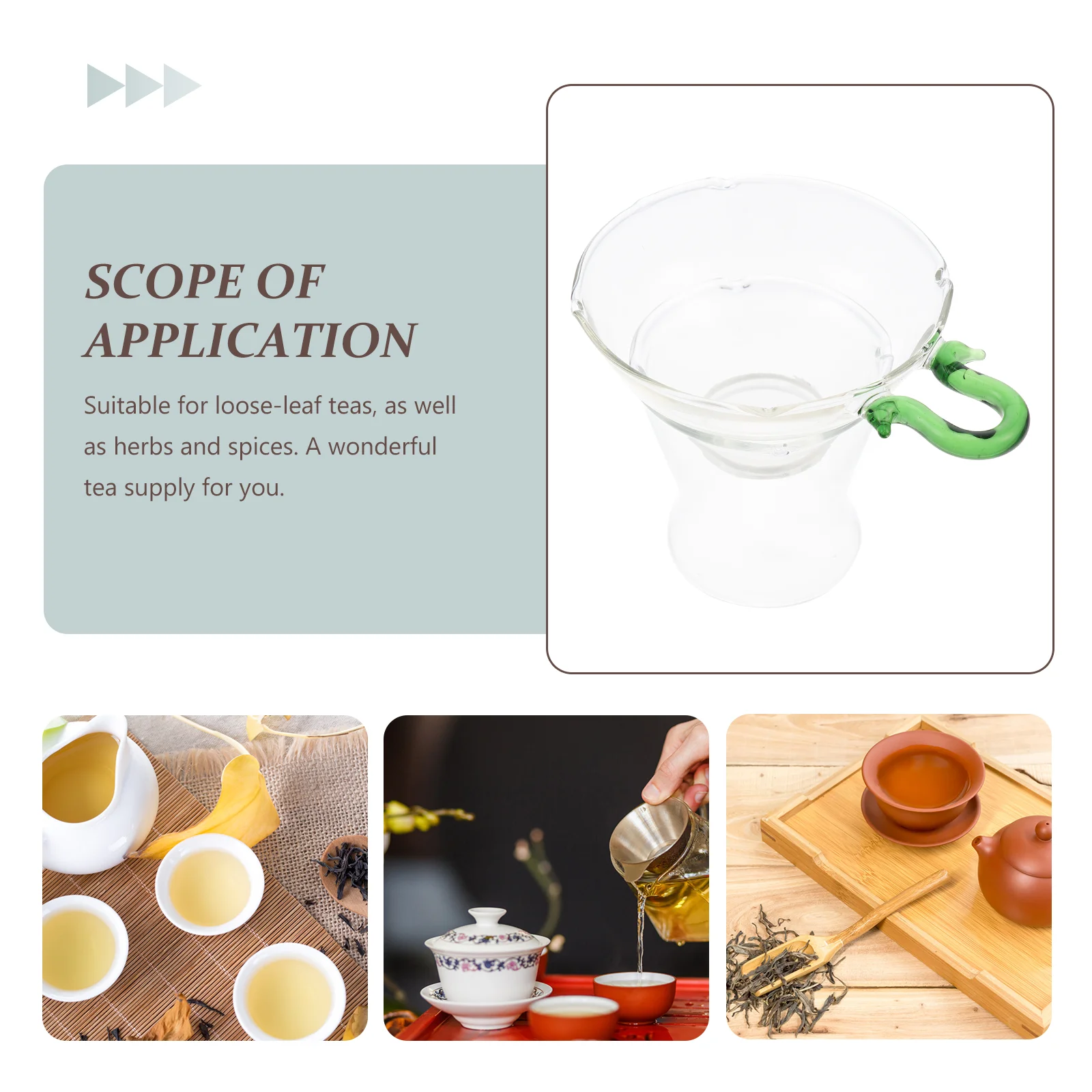 SCOPE OF APPLICATION

Suitable for loose-leaf teas, as well as herbs and spices. A wonderful tea supply for you.