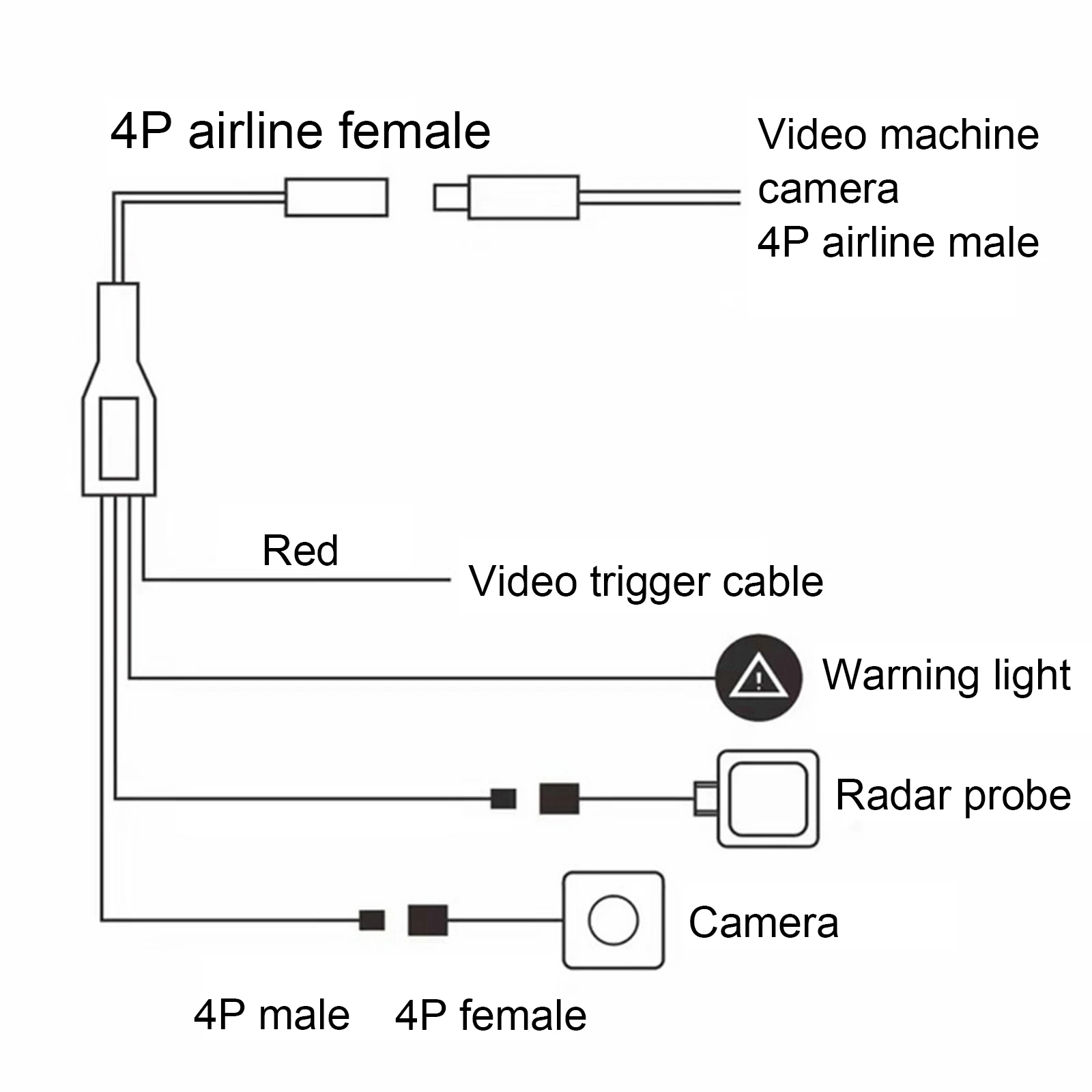 4P airline female

Video machine camera 4P airline male

Red

Video trigger cable

Warning light

Radar probe

Camera

4P male 4P female