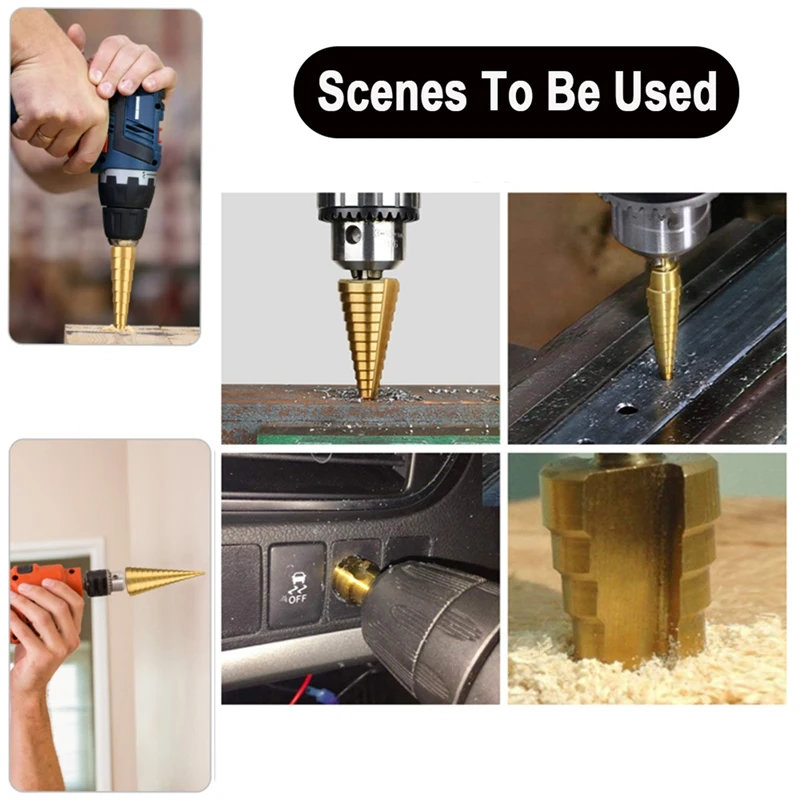 Scenes To Be Used

OFF