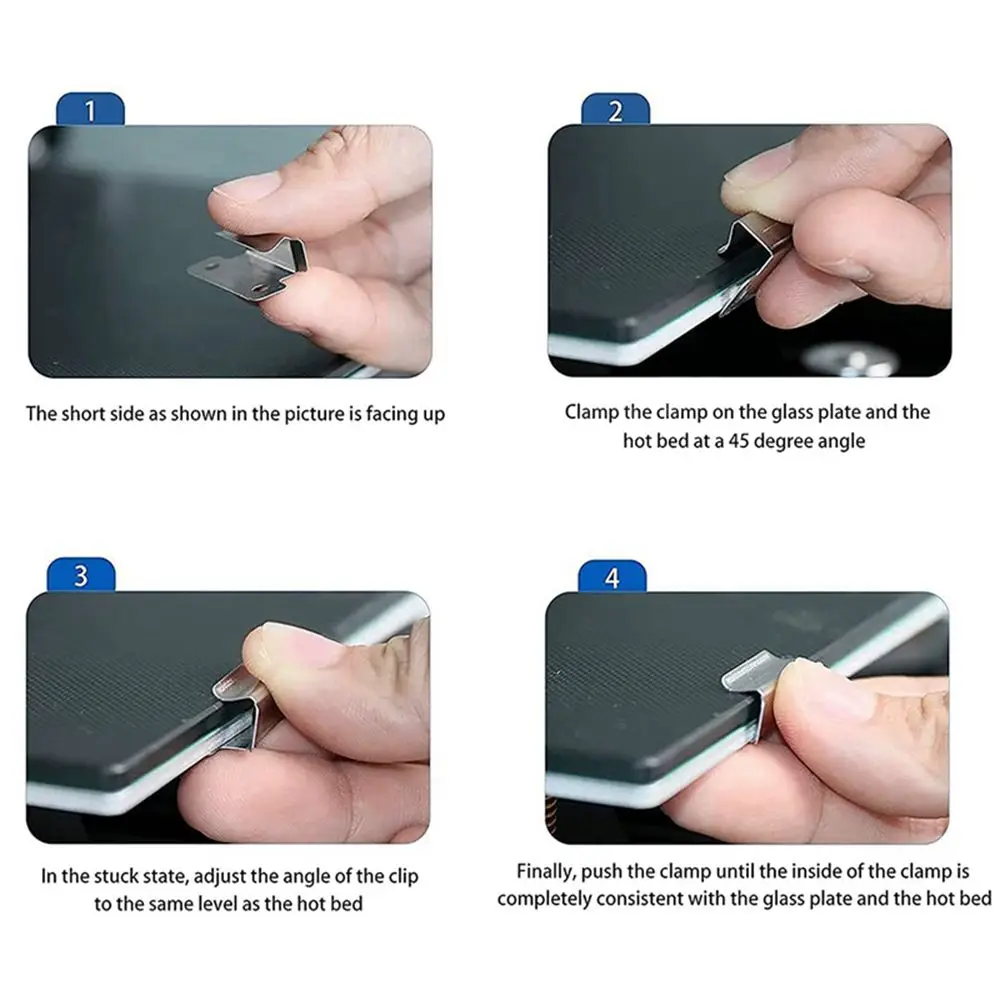 1

The short side as shown in the picture is facing up

2

Clamp the clamp on the glass plate and the hot bed at a 45 degree angle

3

In the stuck state, adjust the angle of the clip to the same level as the hot bed

4

Finally, push the clamp until the inside of the clamp is completely consistent with the glass plate and the hot bed