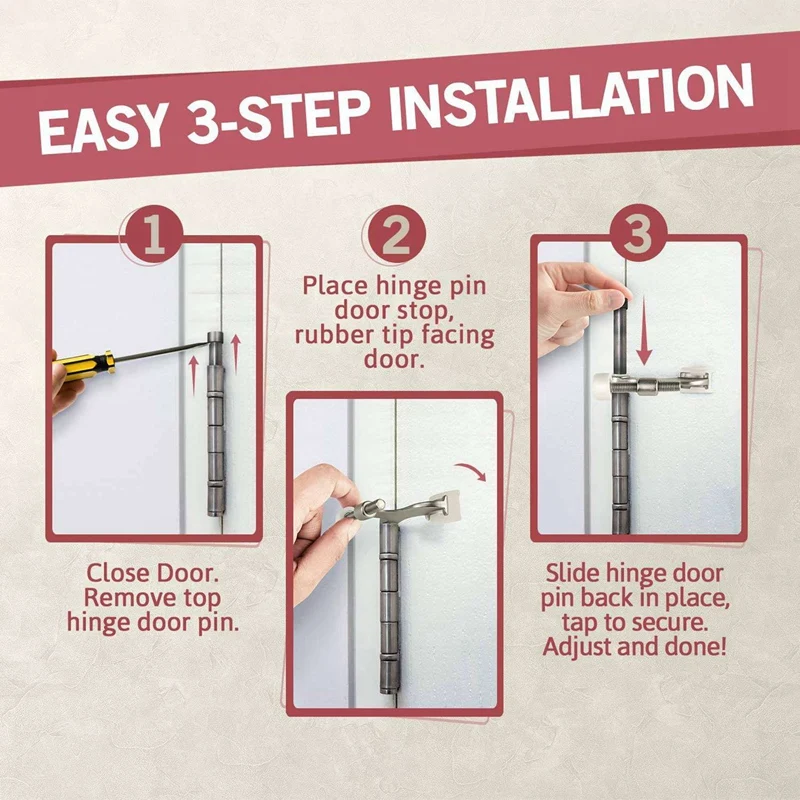 EASY 3-STEP INSTALLATION

1

Close Door. Remove top hinge door pin.

2

Place hinge pin door stop, rubber tip facing door.

3

Slide hinge door pin back in place, tap to secure. Adjust and done!