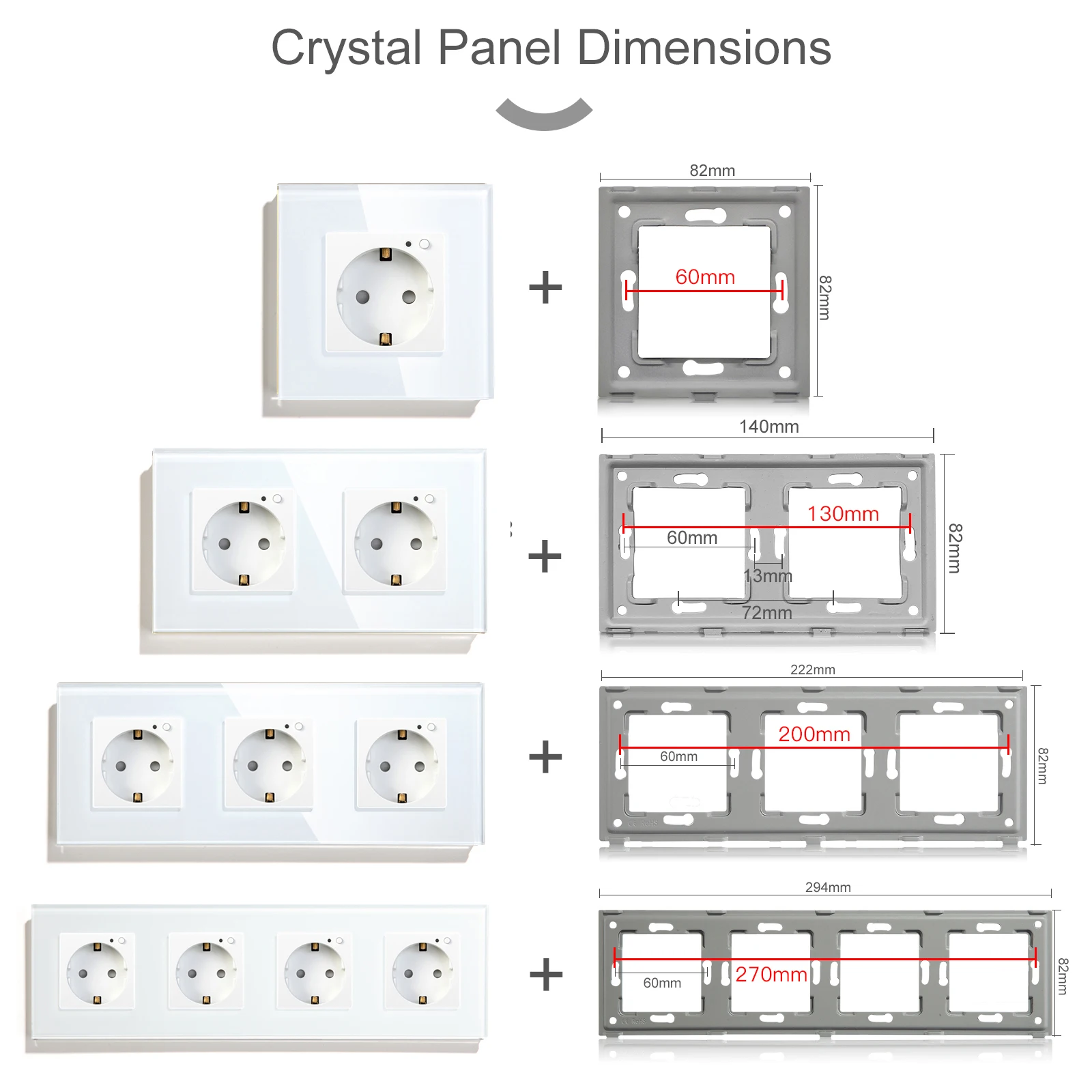 Crystal Panel Dimensions

+

82mm
60mm
82mm

+

140mm
130mm
60mm
13mm
72mm
82mm

+

222mm
200mm
60mm
82mm

+

294mm
270mm
60mm
82mm