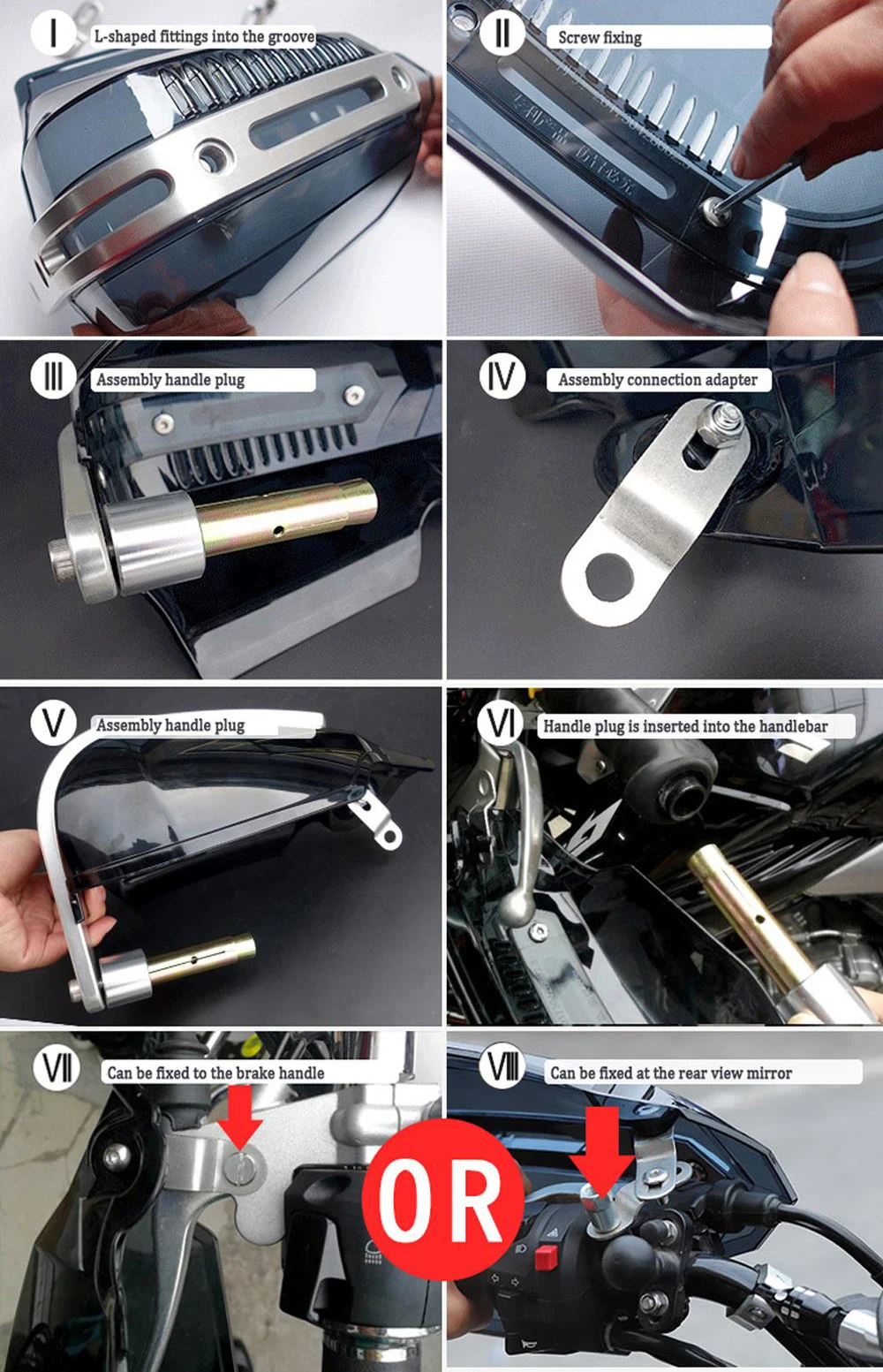 I L-shaped fittings into the groove

II Screw fixing

III Assembly handle plug

IV Assembly connection adapter

V Assembly handle plug

VI Handle plug is inserted into the handlebar

VII Can be fixed to the brake handle

OR

VIII Can be fixed at the rear view mirror