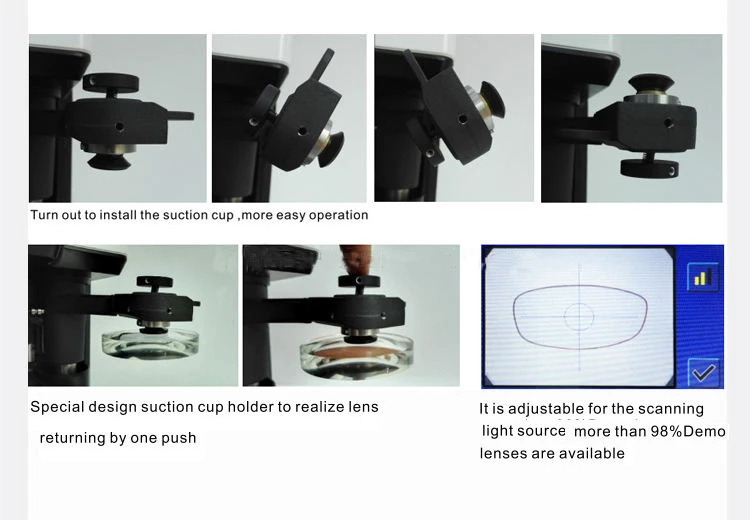 Turn out to install the suction cup ,more easy operation

Special design suction cup holder to realize lens returning by one push

It is adjustable for the scanning light source more than 98%Demo lenses are available